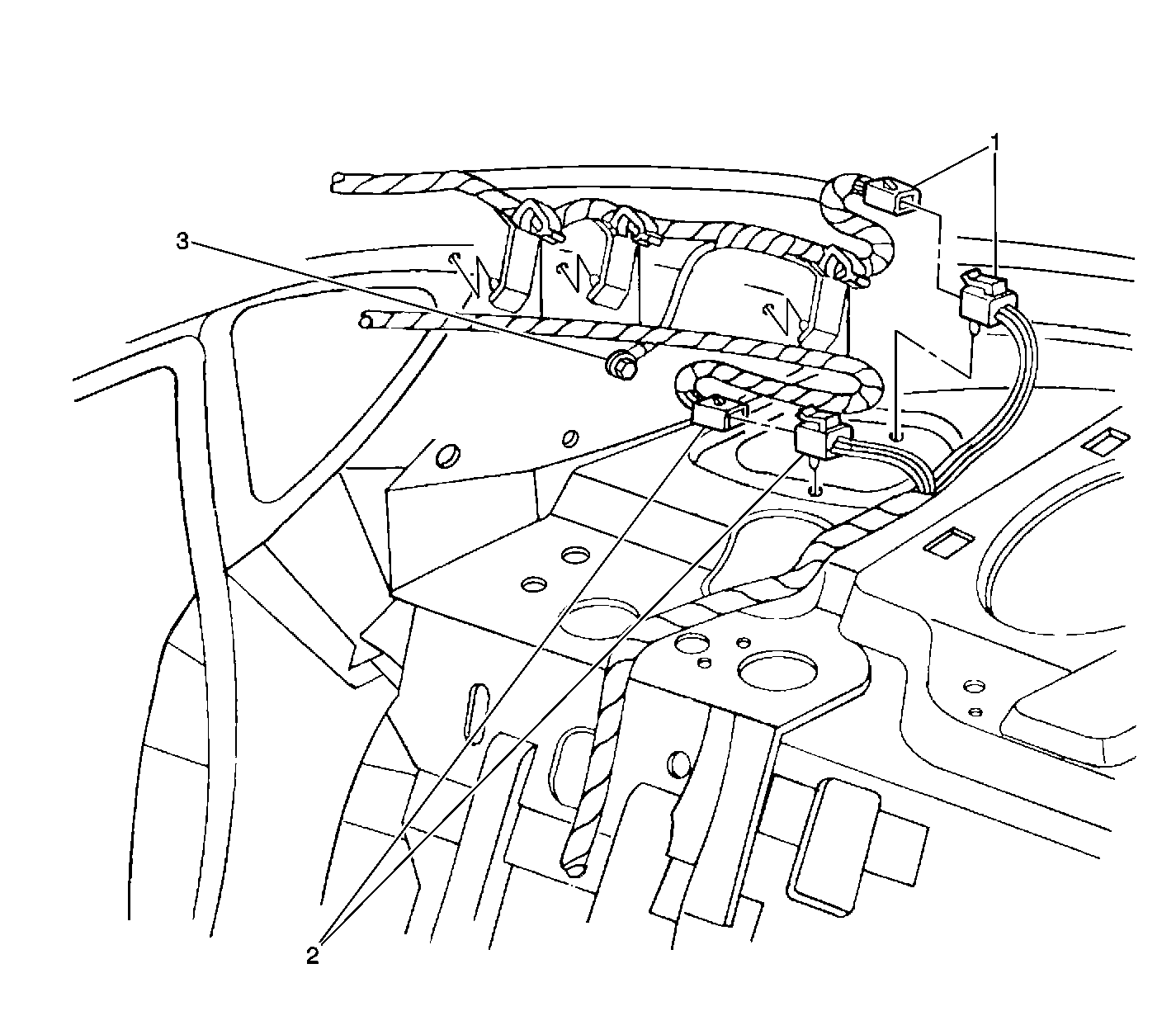 1
3
2