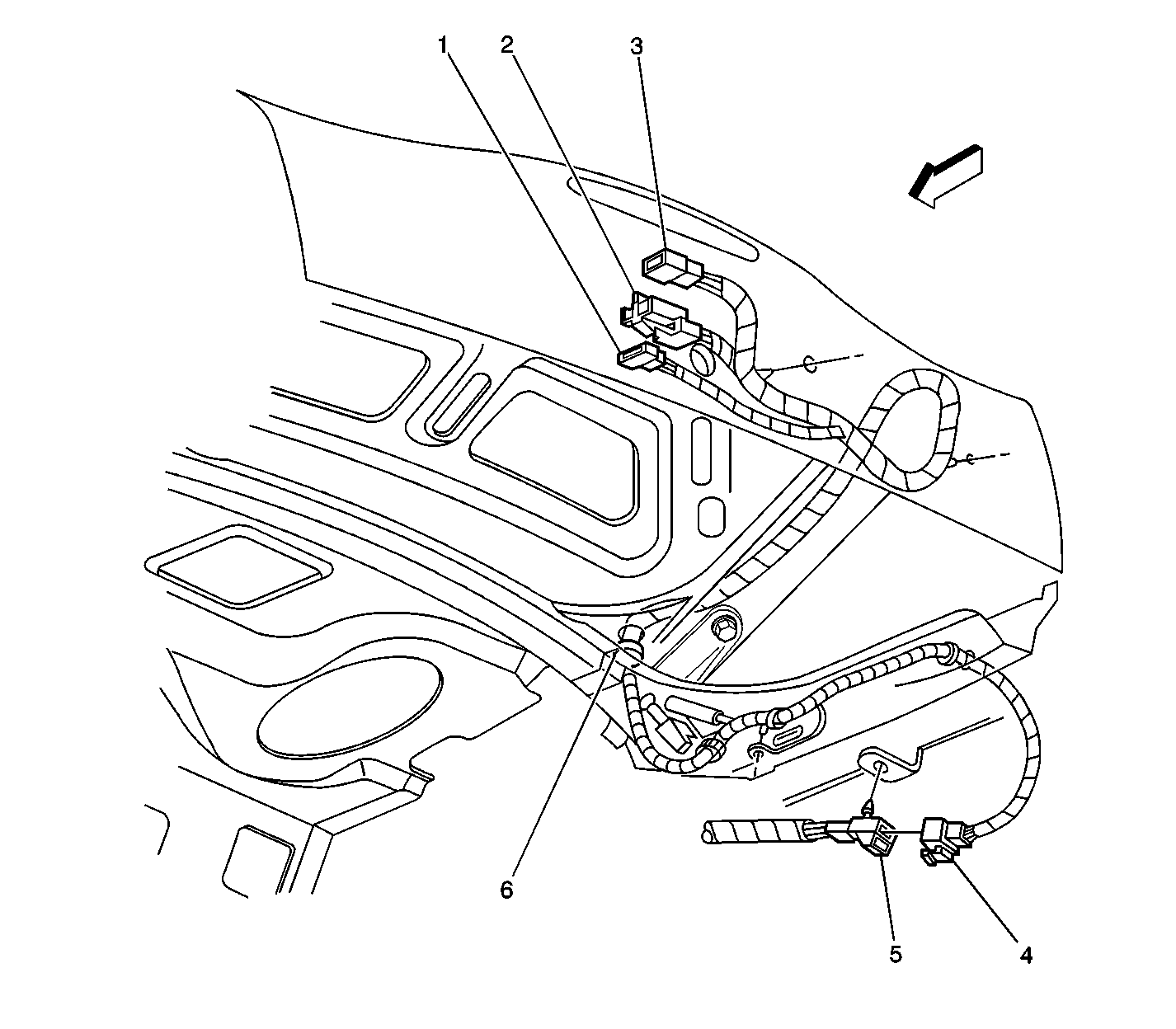 1
2
3
6
5
4