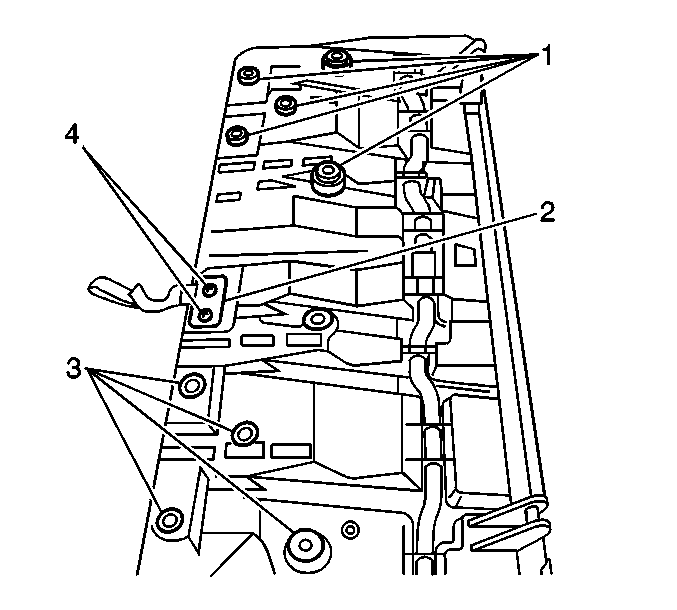 1
4
2
3