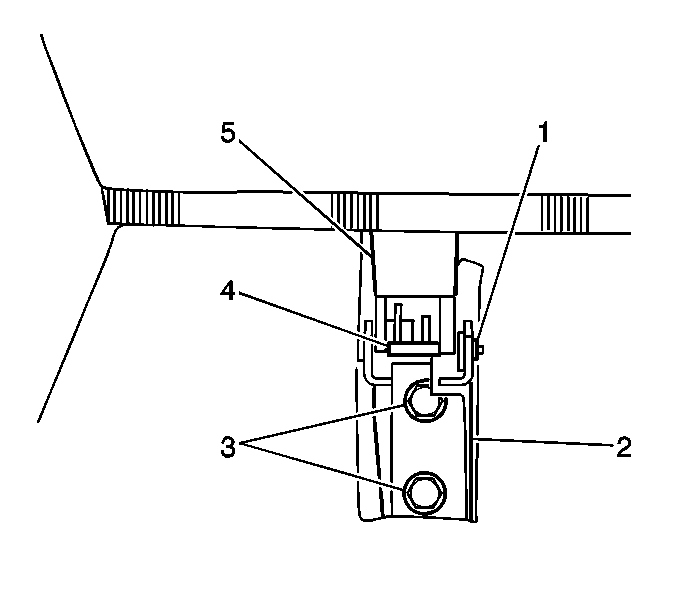 5
1
4
3
2