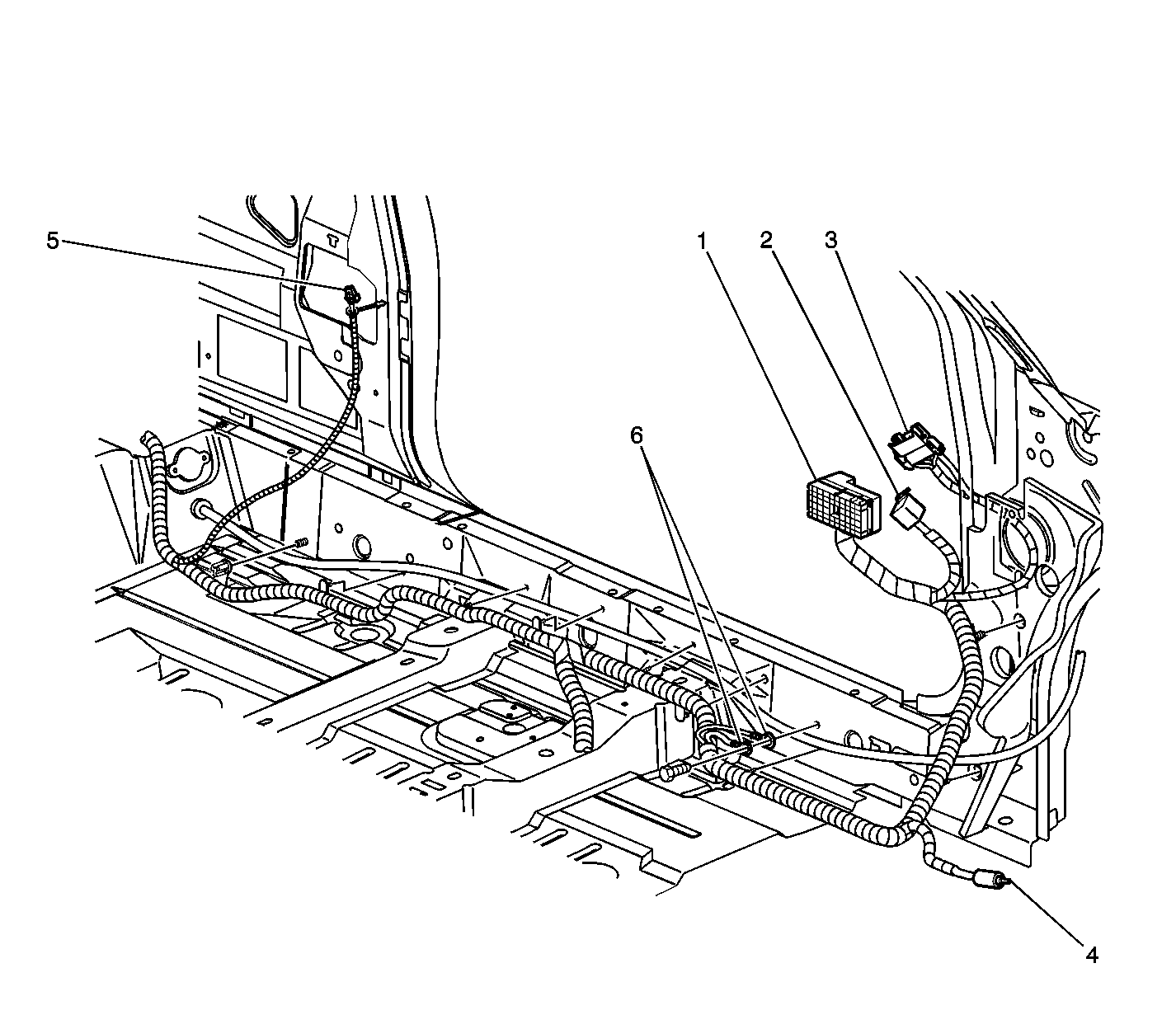 5
1
2
3
6
4