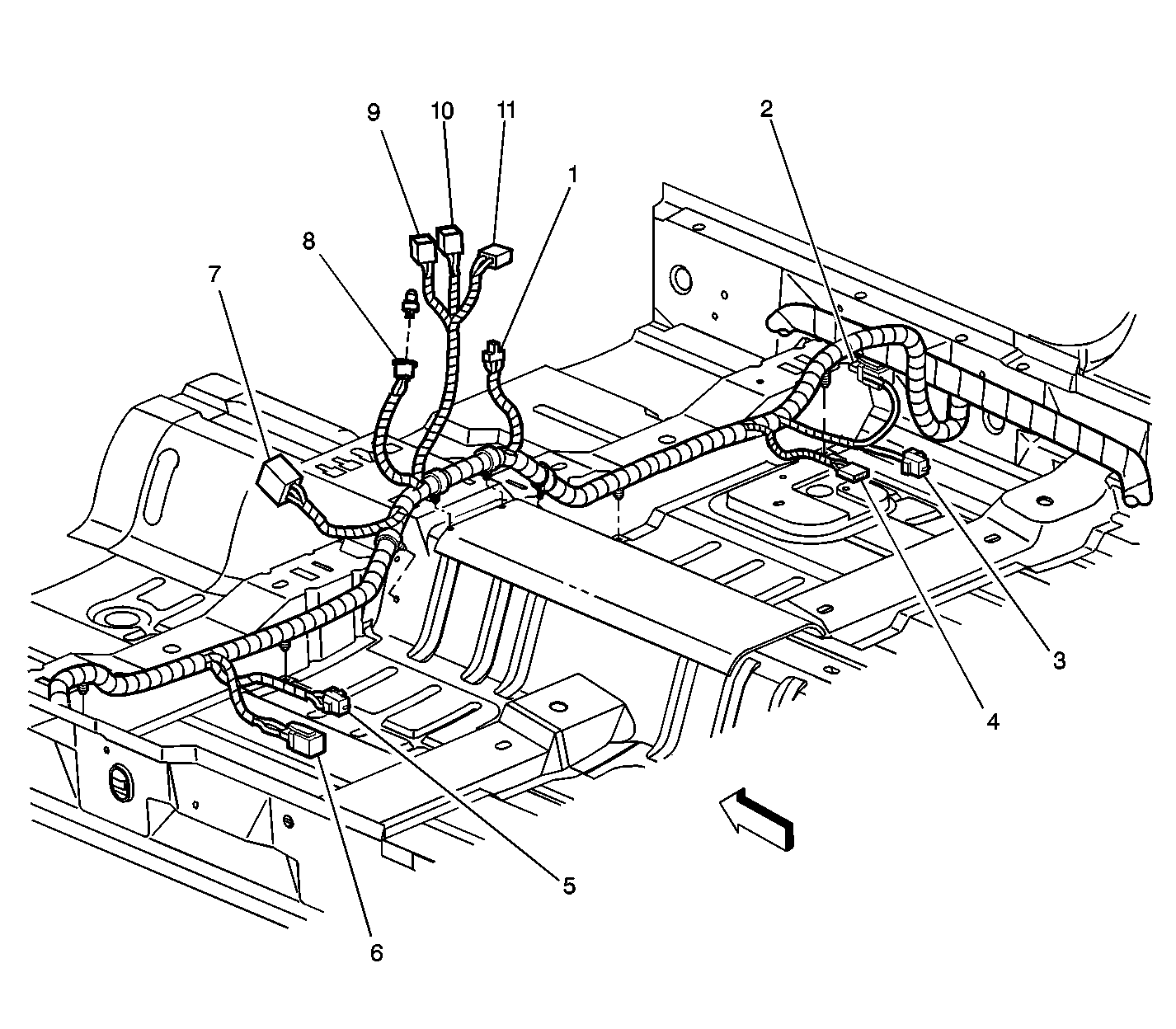 9
10
11
2
1
8
7
3
4
5
6