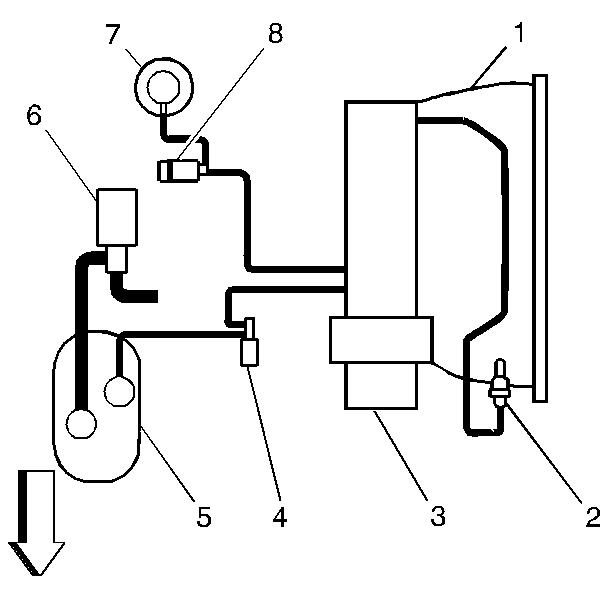 7
8
1
6
5
4
3
2