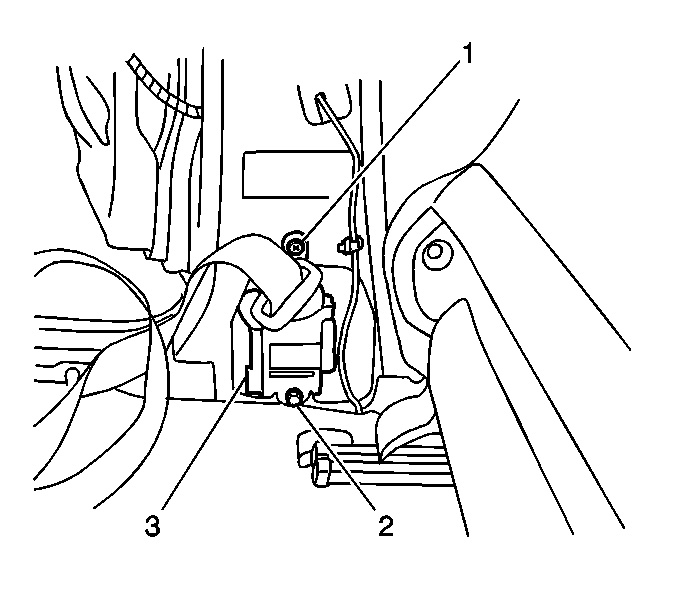 1
3
2