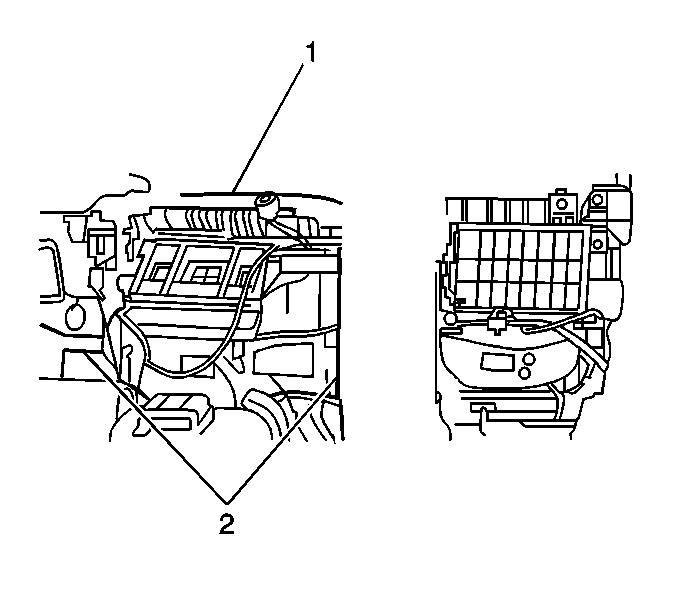 1

2