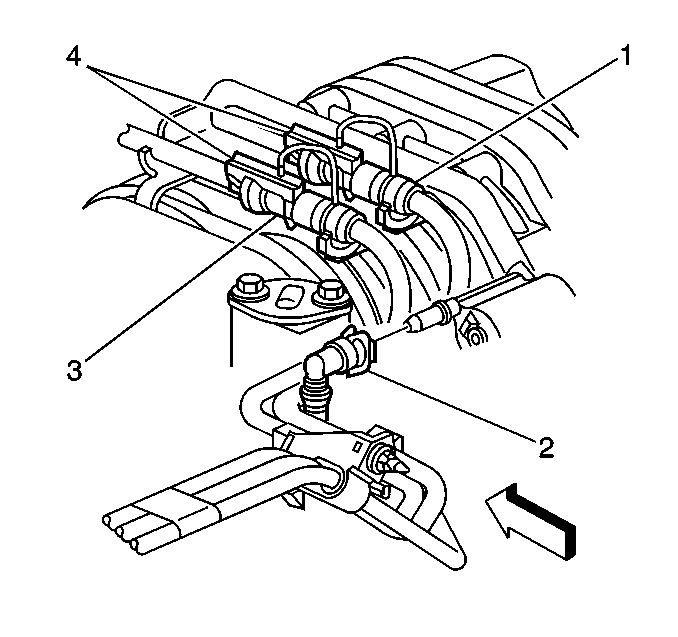 4
1
3
2