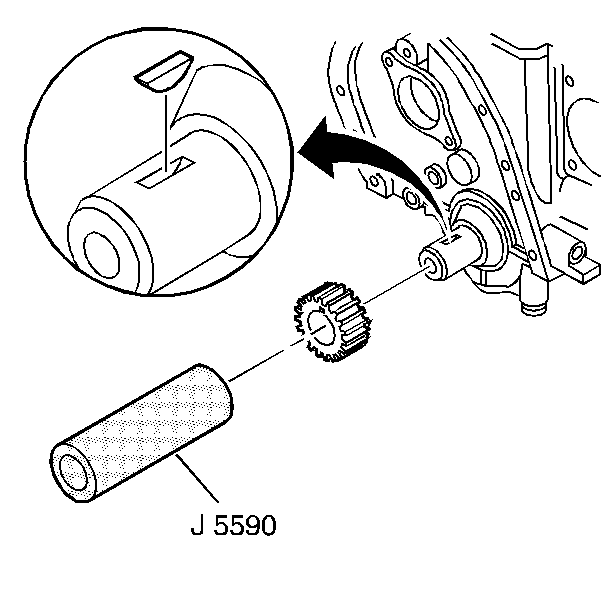 J 5590