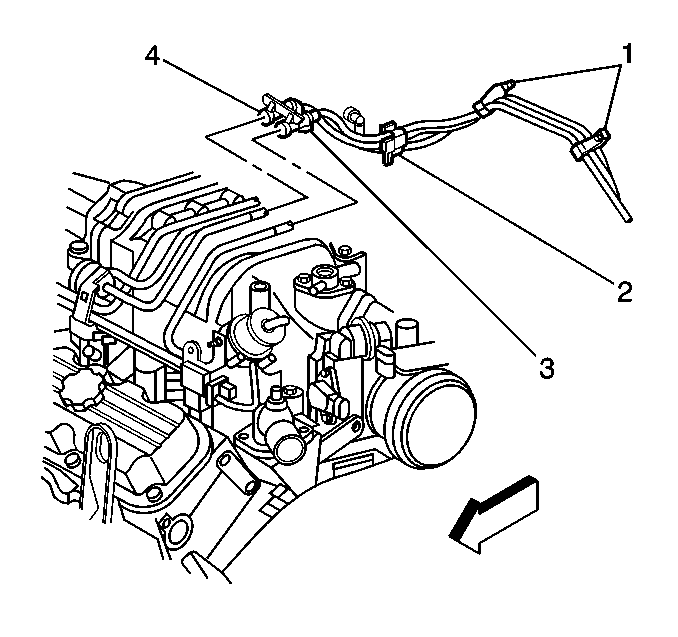 4
1
2
3