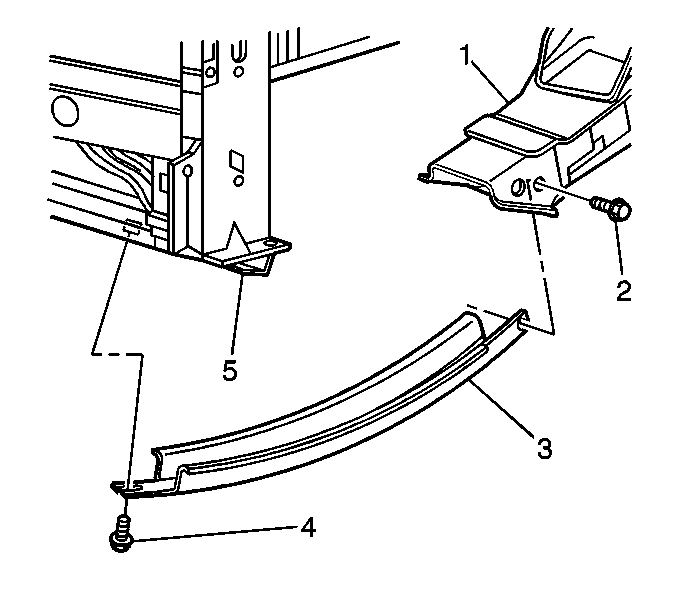 1
2
5
3
4