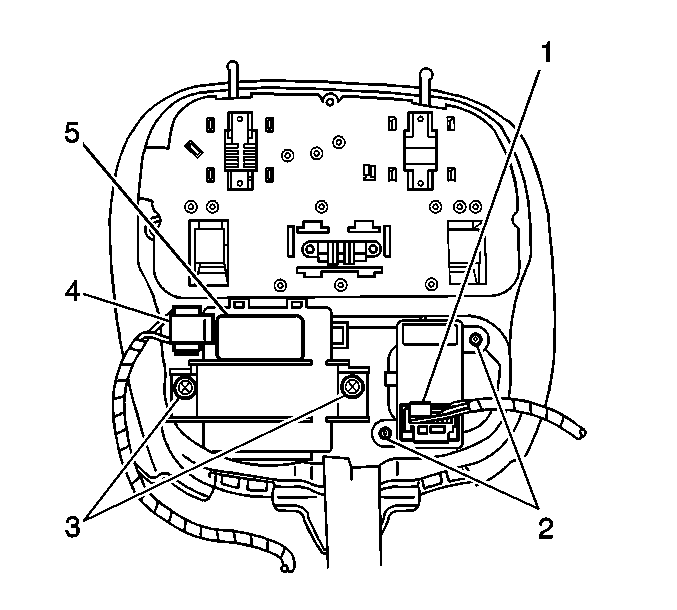 1
5
4
3
2