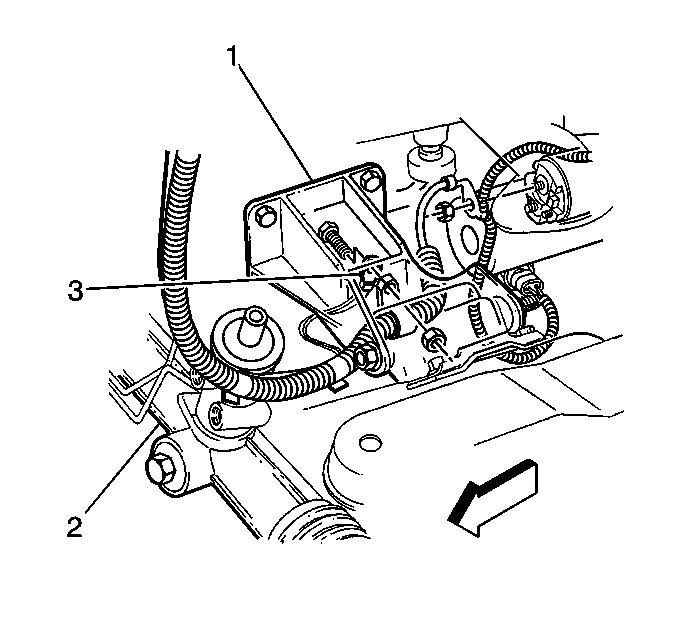 1
3
2