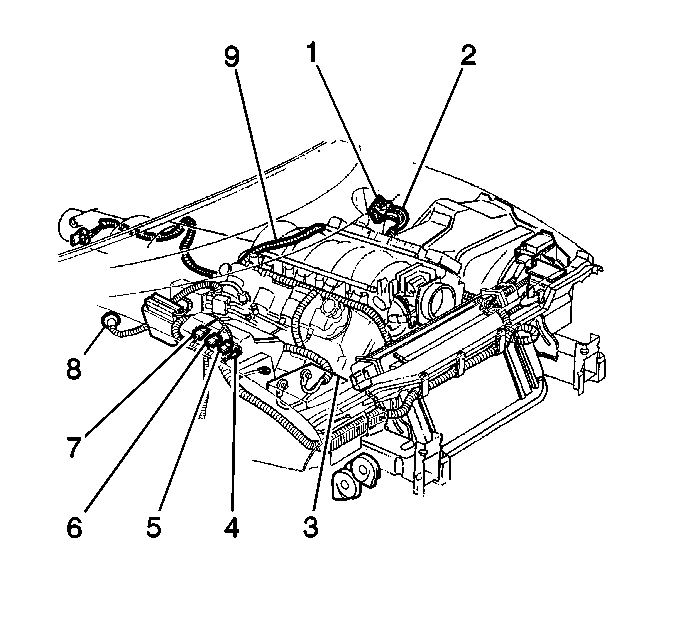 9
1
2
8
7
6
5
4
3