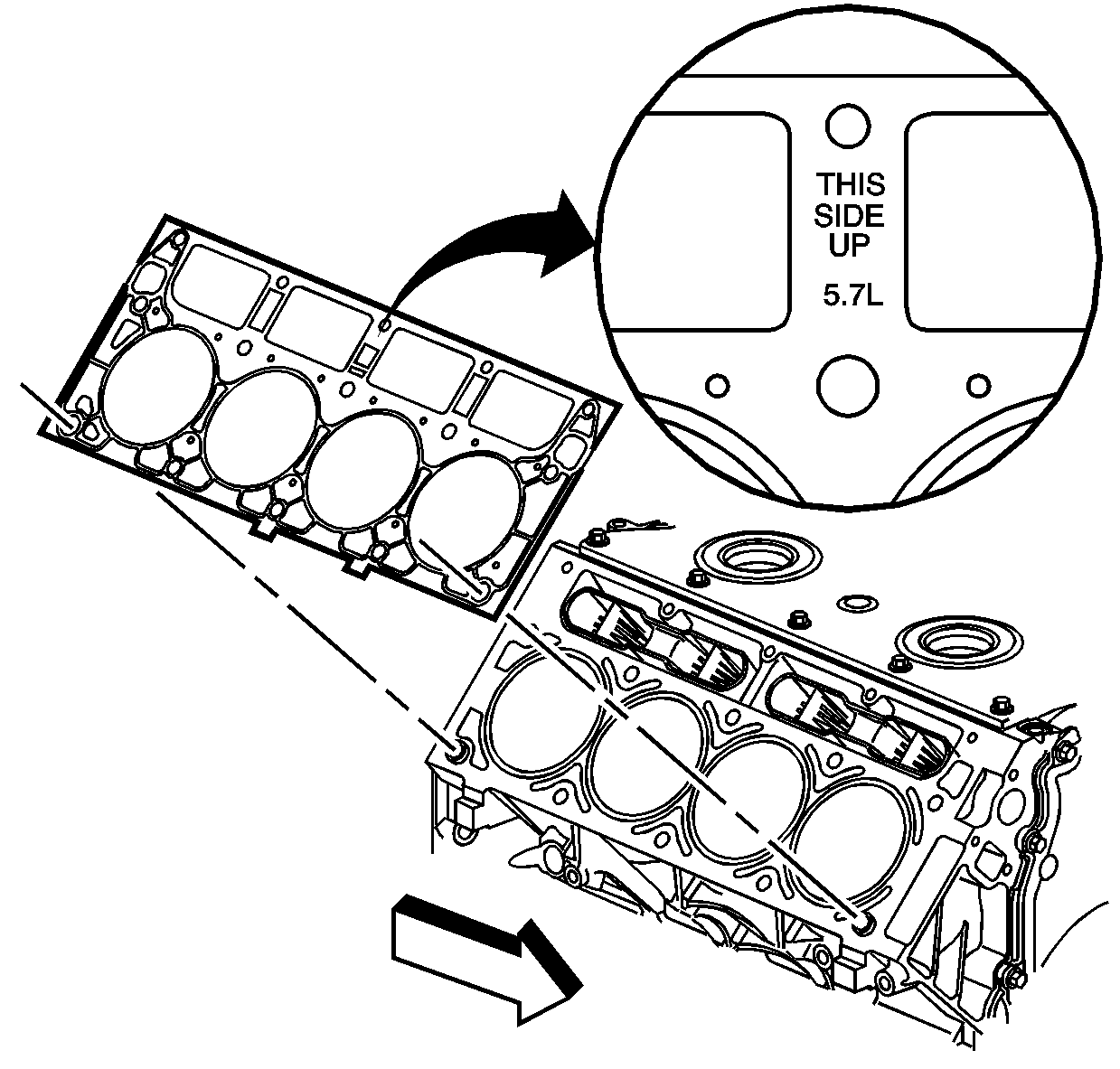 THIS SIDE UP

5.7L