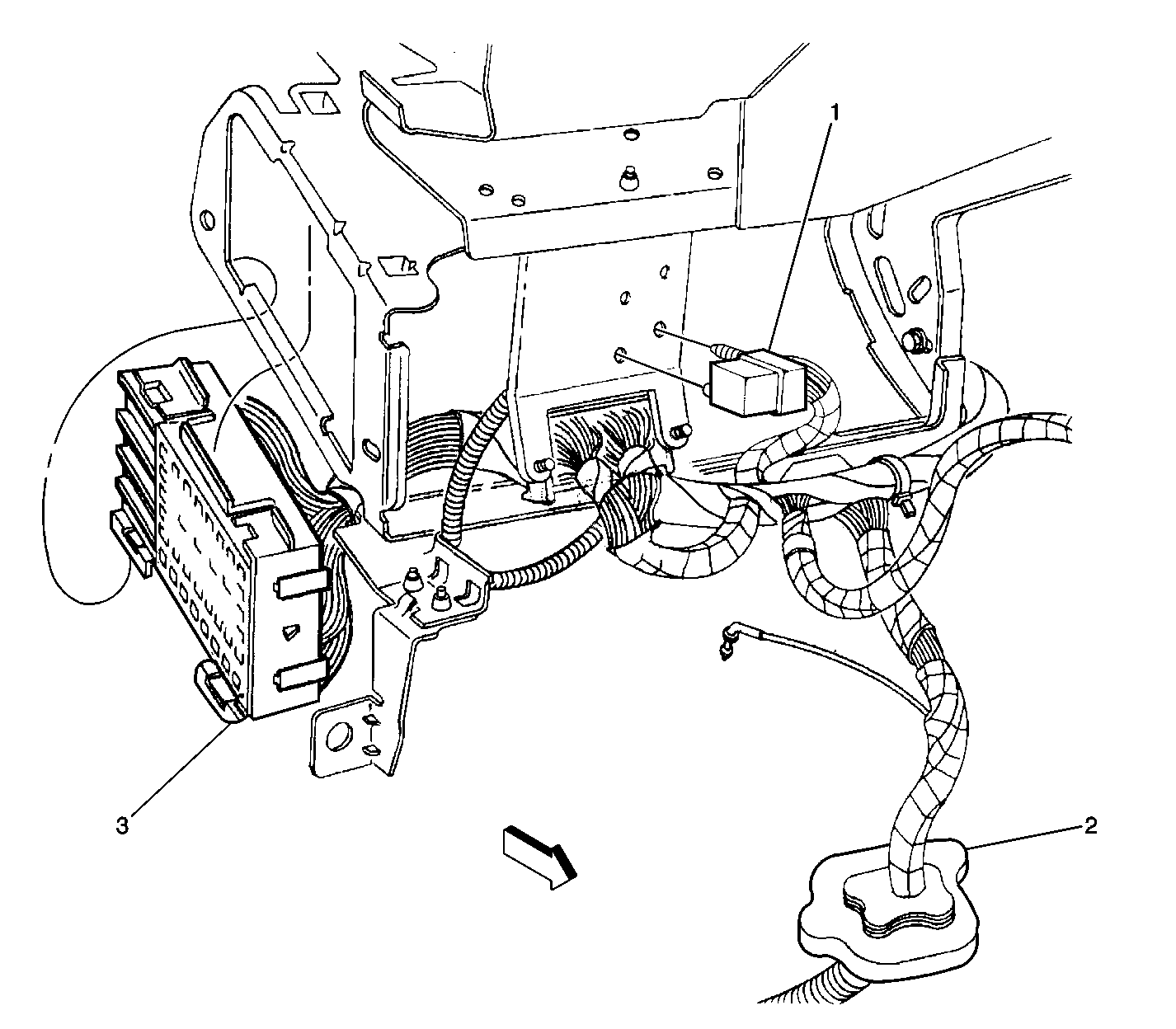 1
3
2