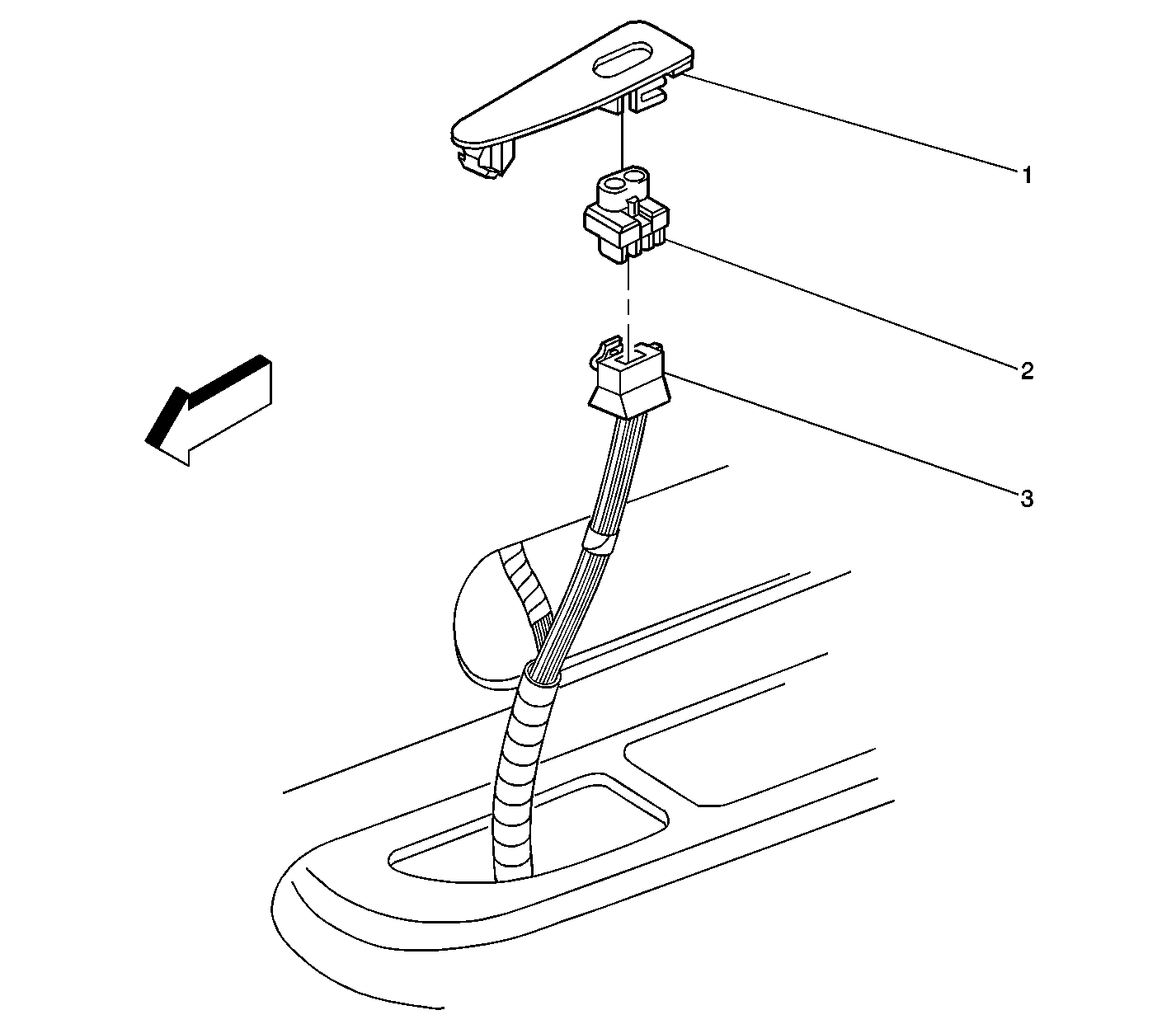 1
2
3