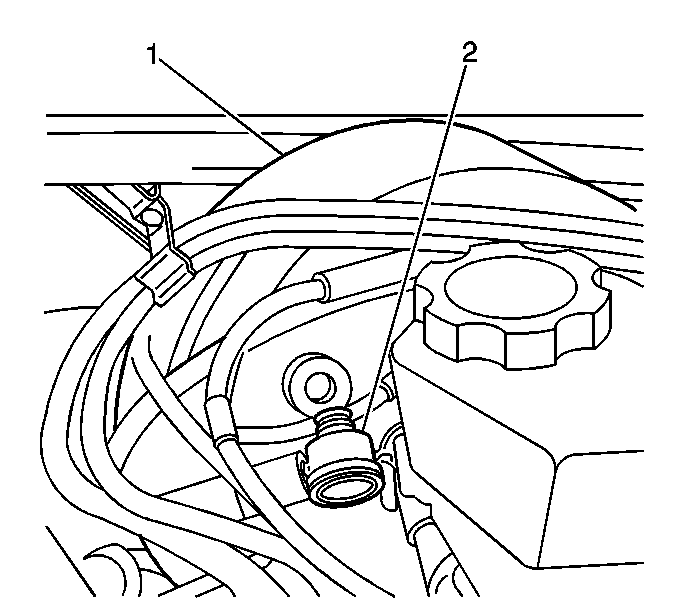 1
2