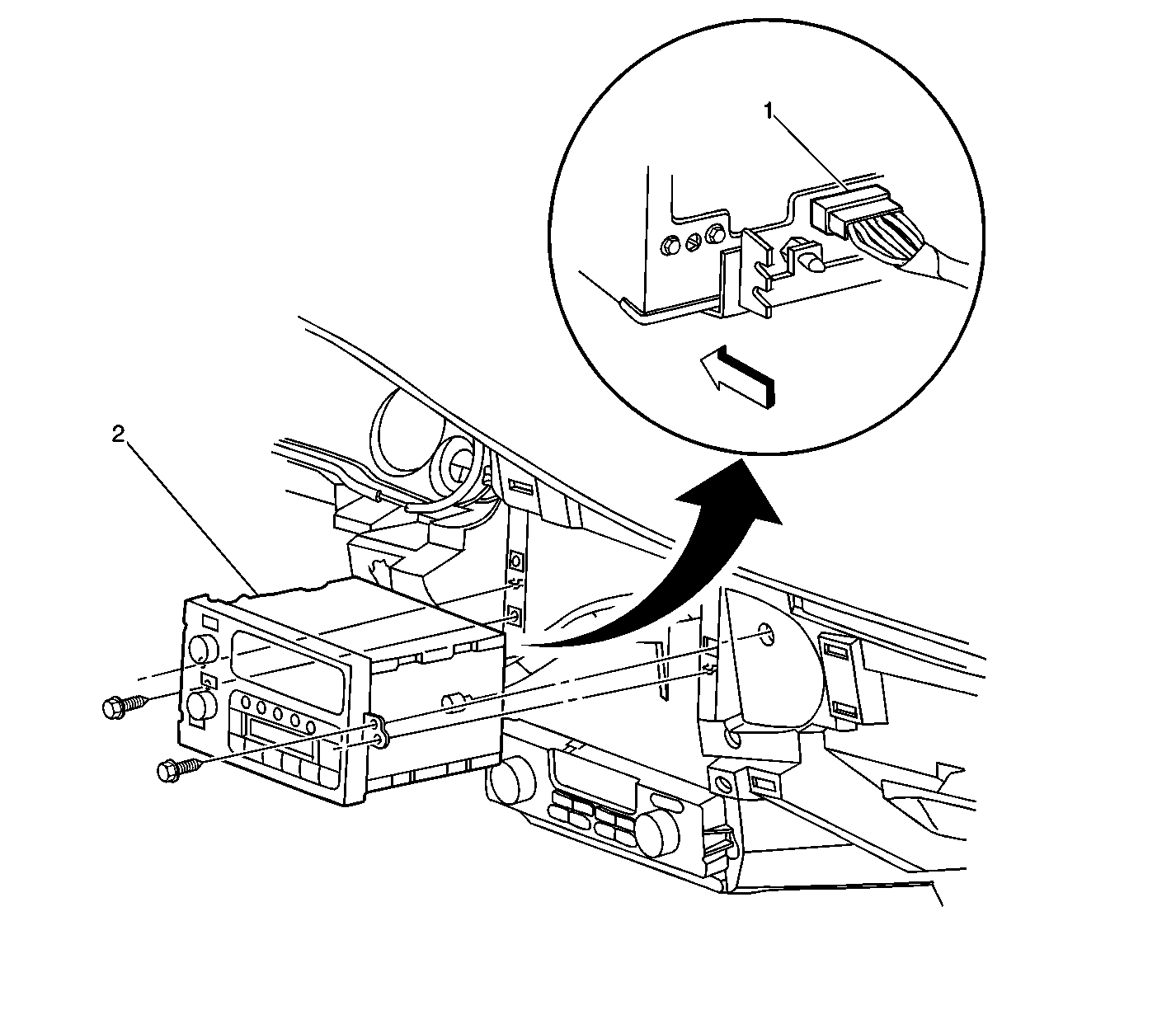 1

2