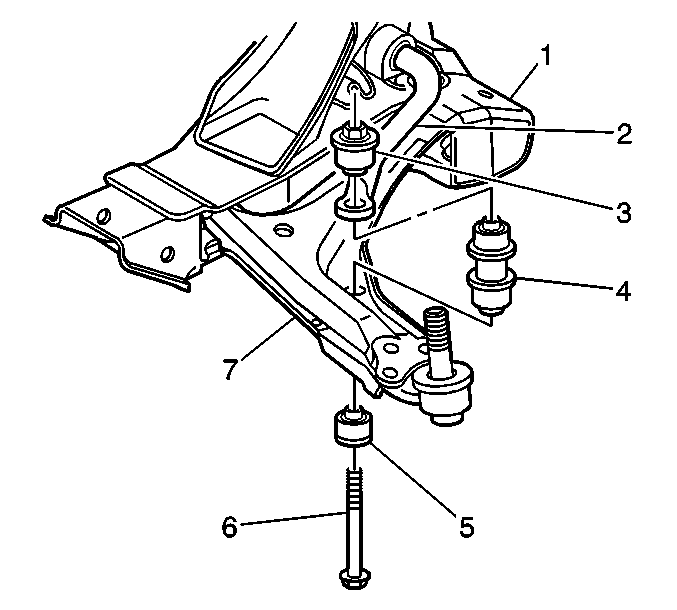 1
2
3
4
7
5
6