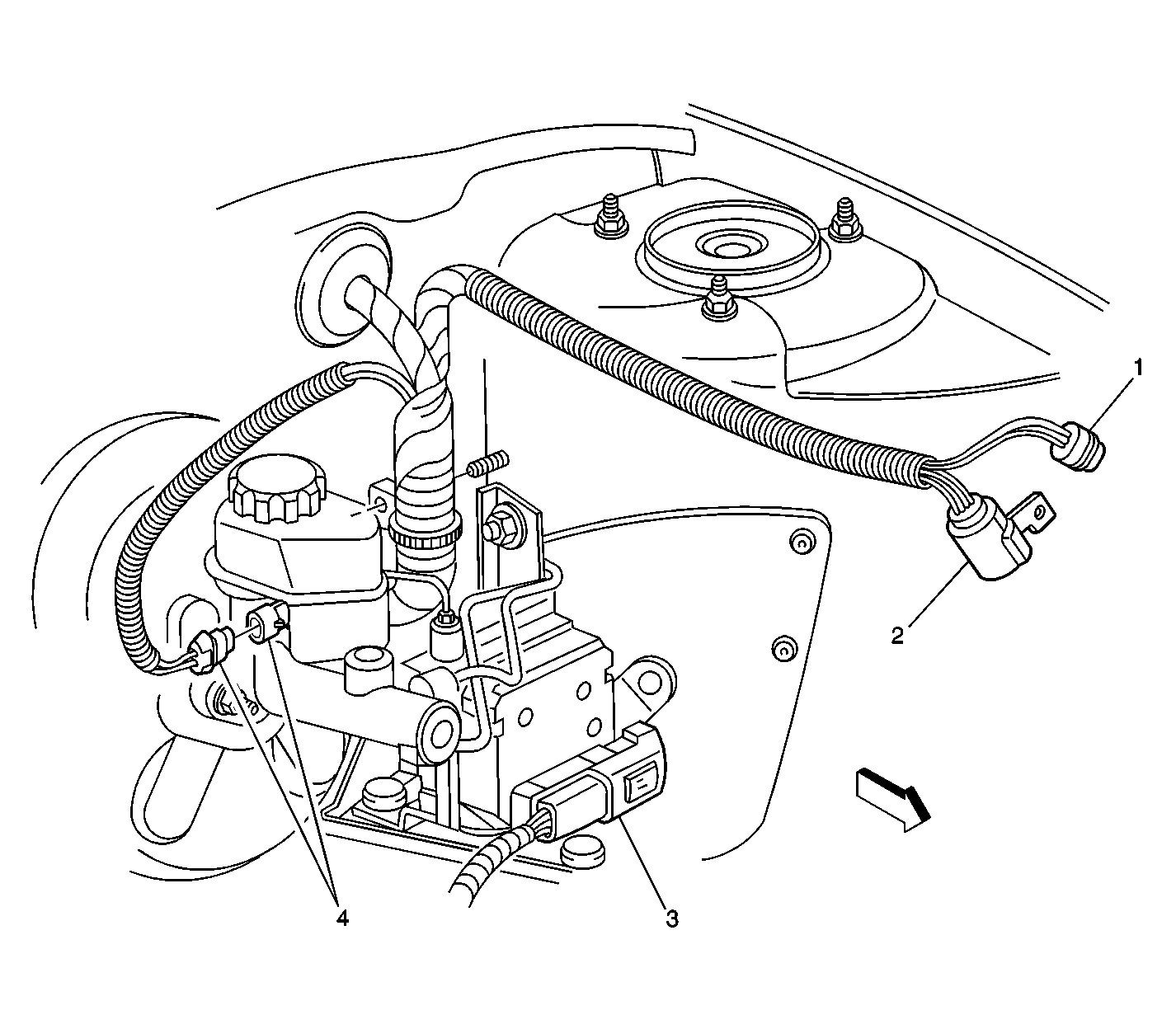 1
2
4
3