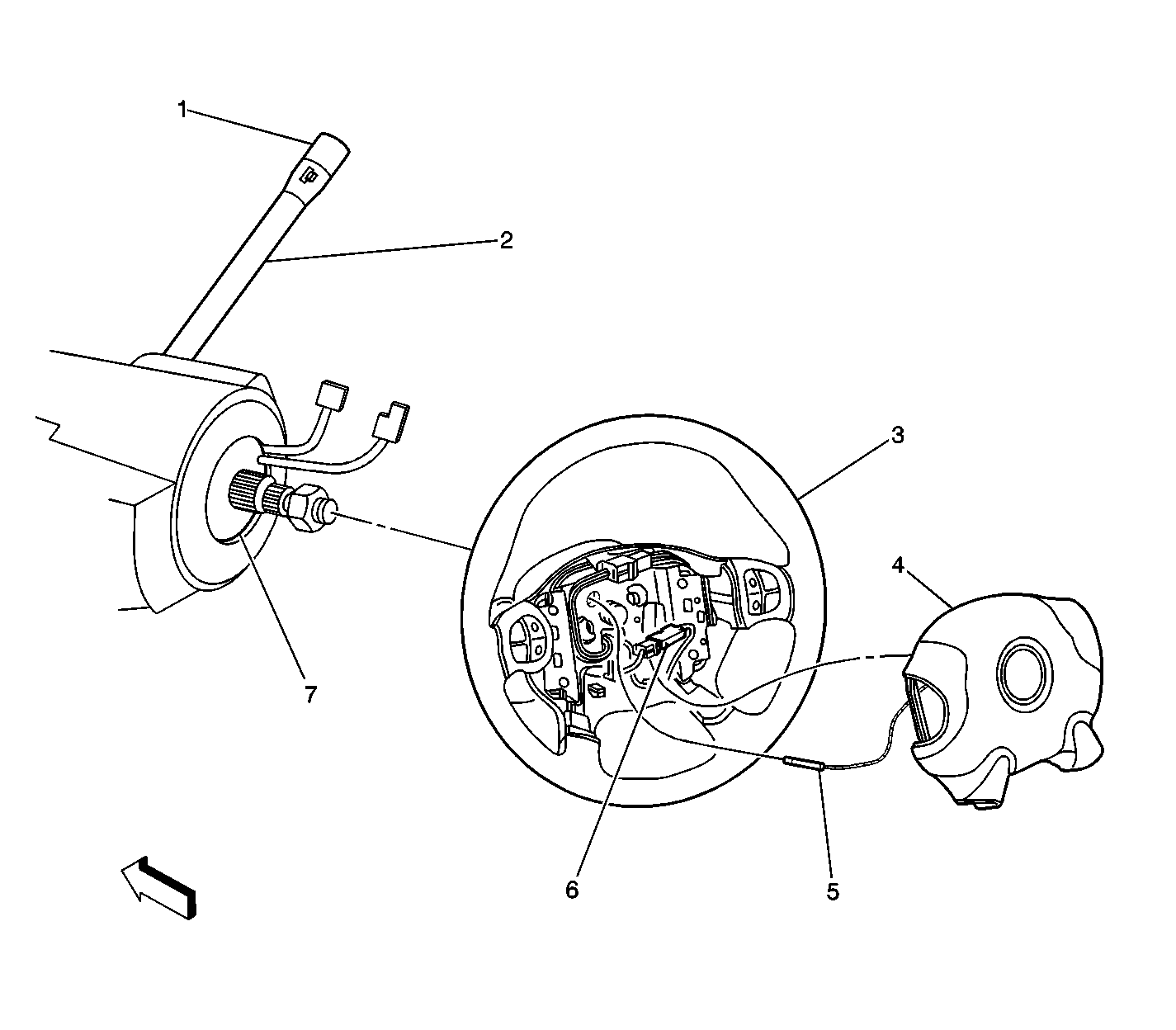 1
2
3
4
7
6
5