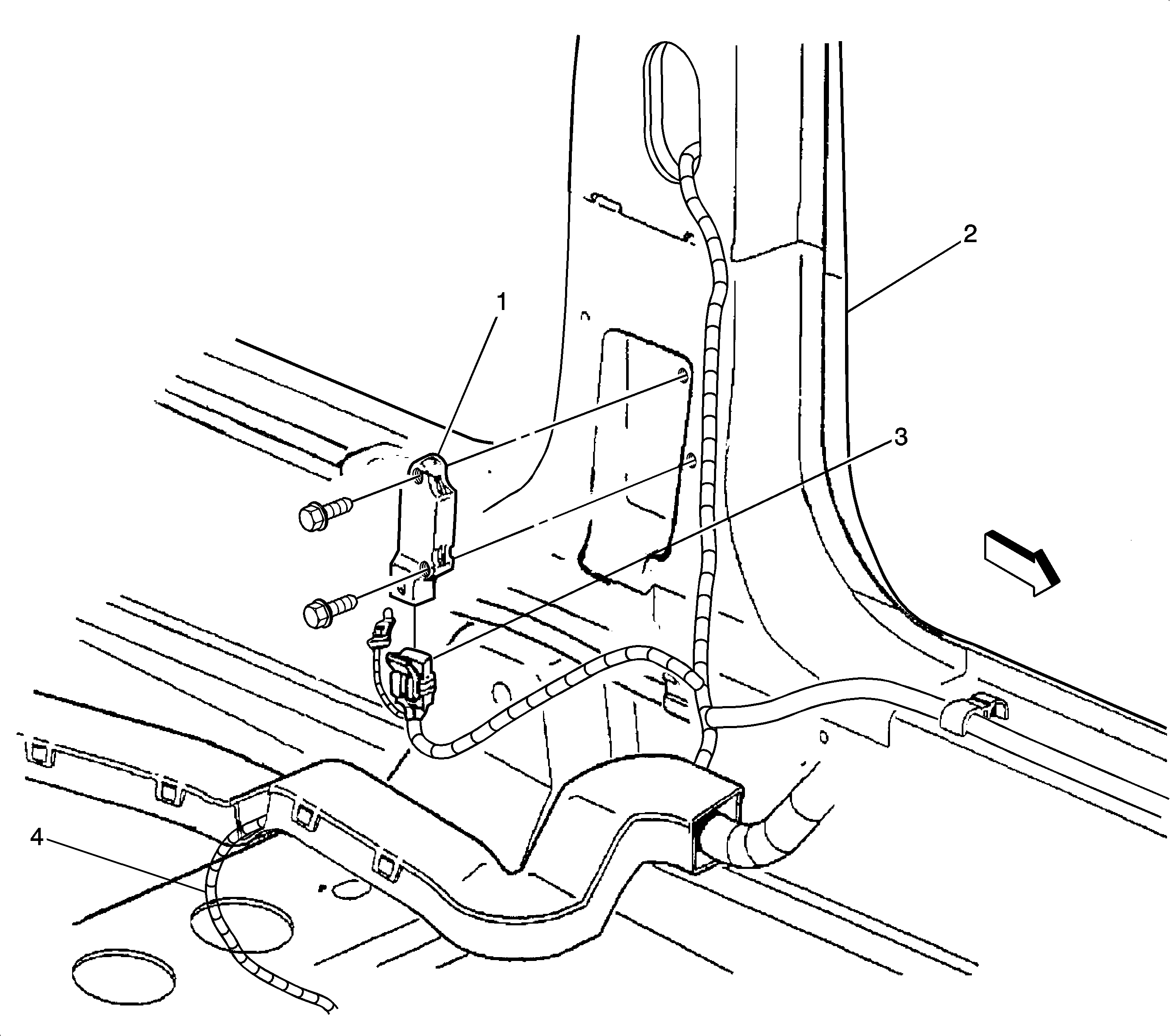 2
1
3
4