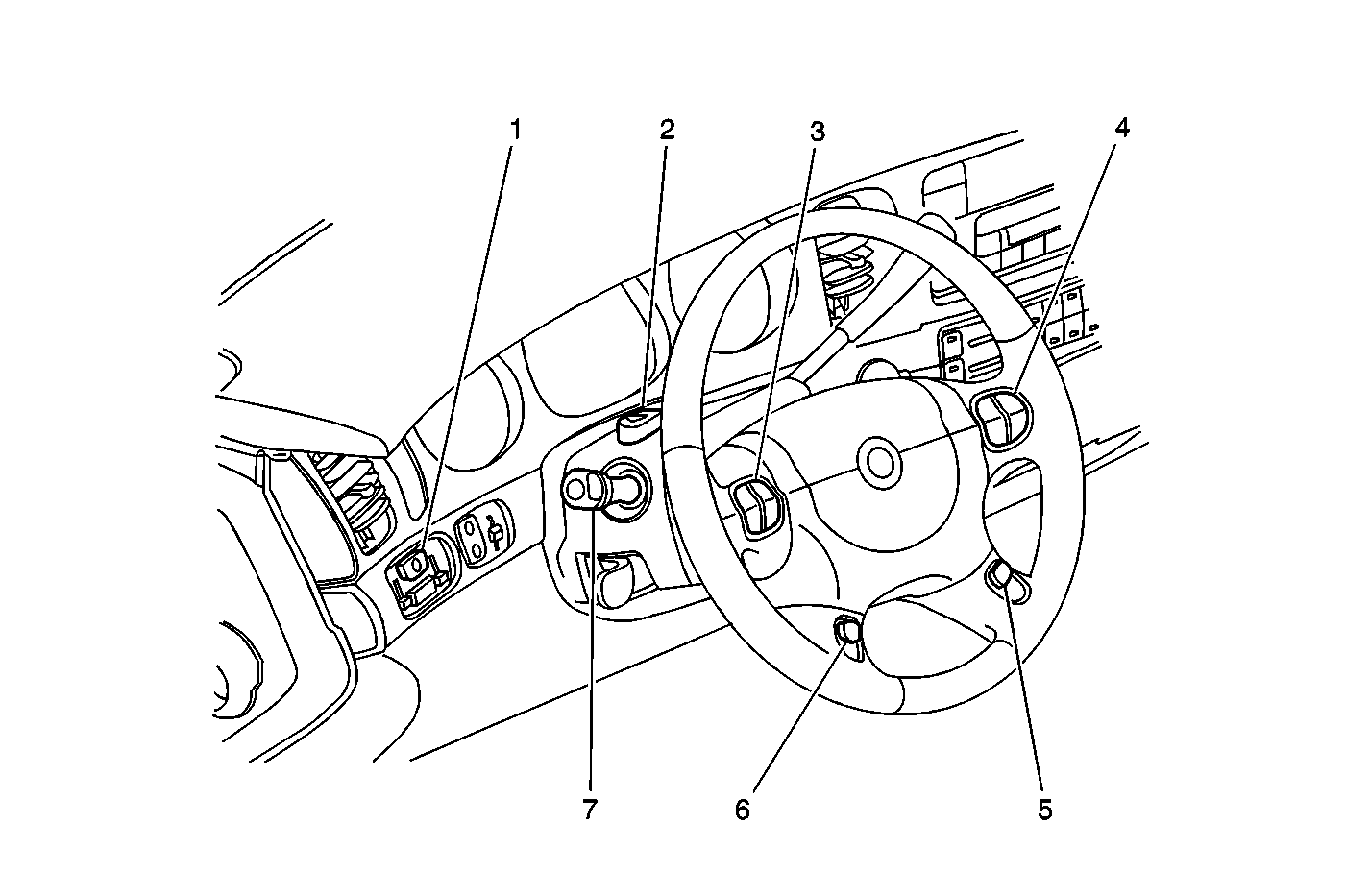 1
2
3
4
7
6
5