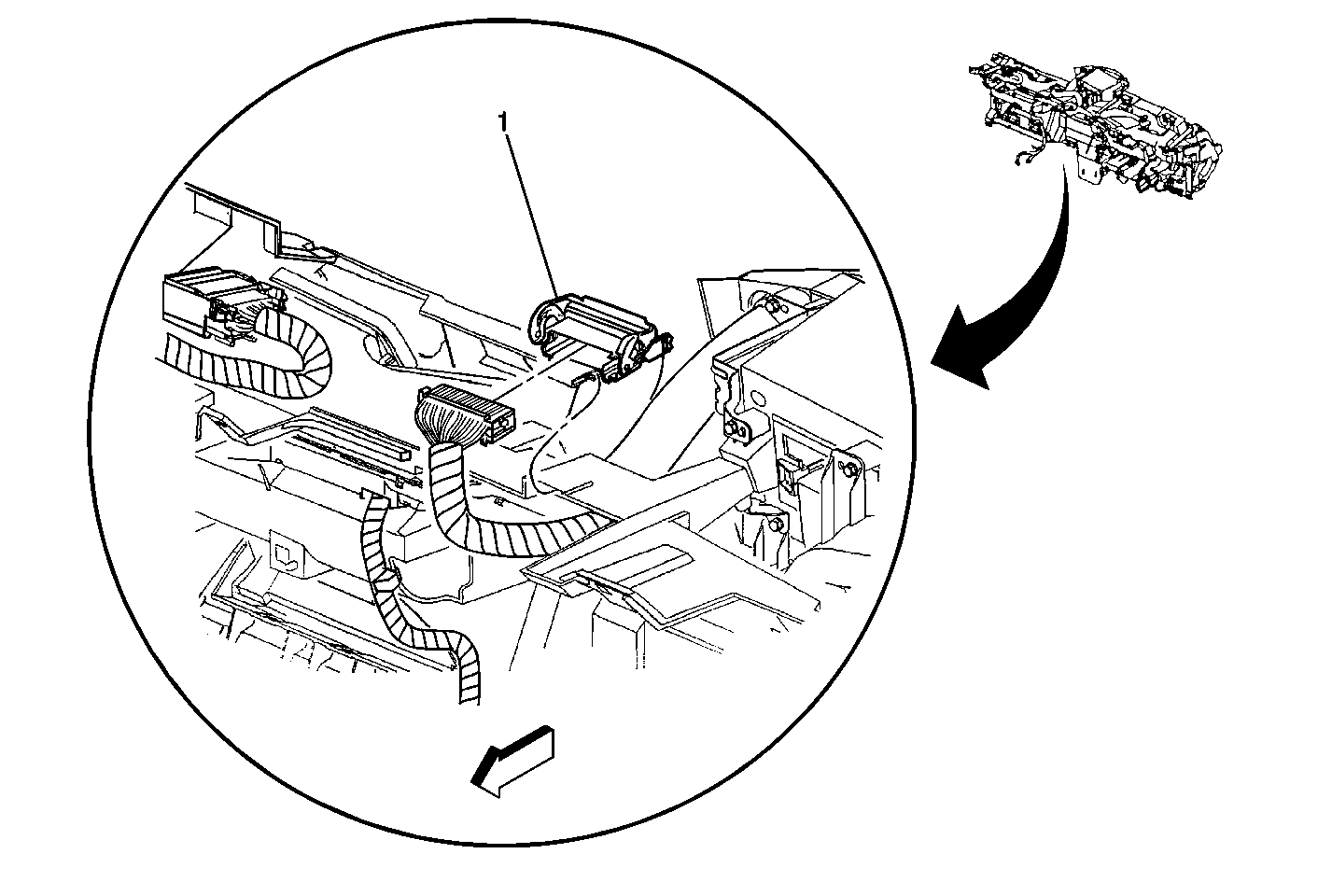 1