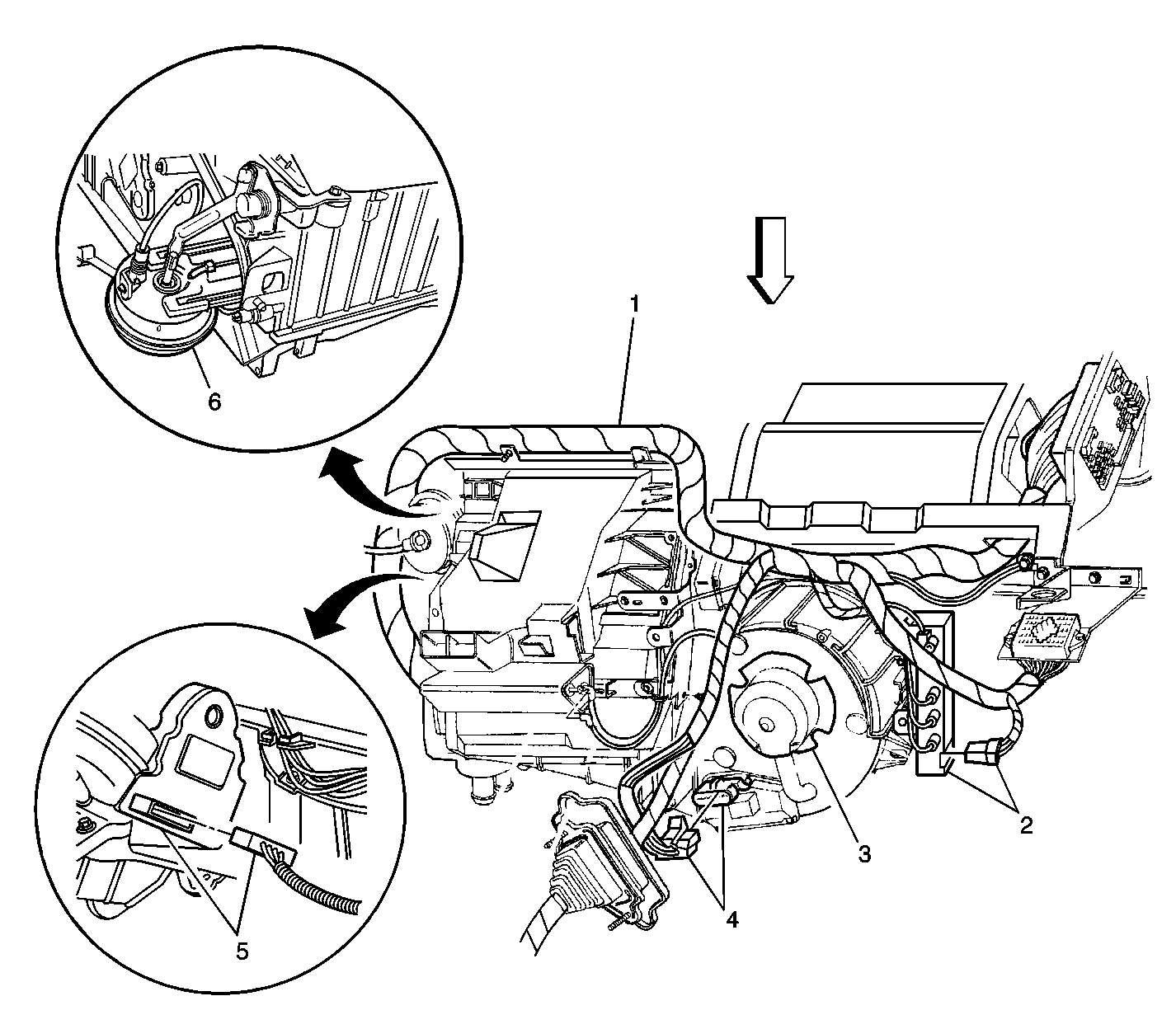 6
1
2
3
4
5