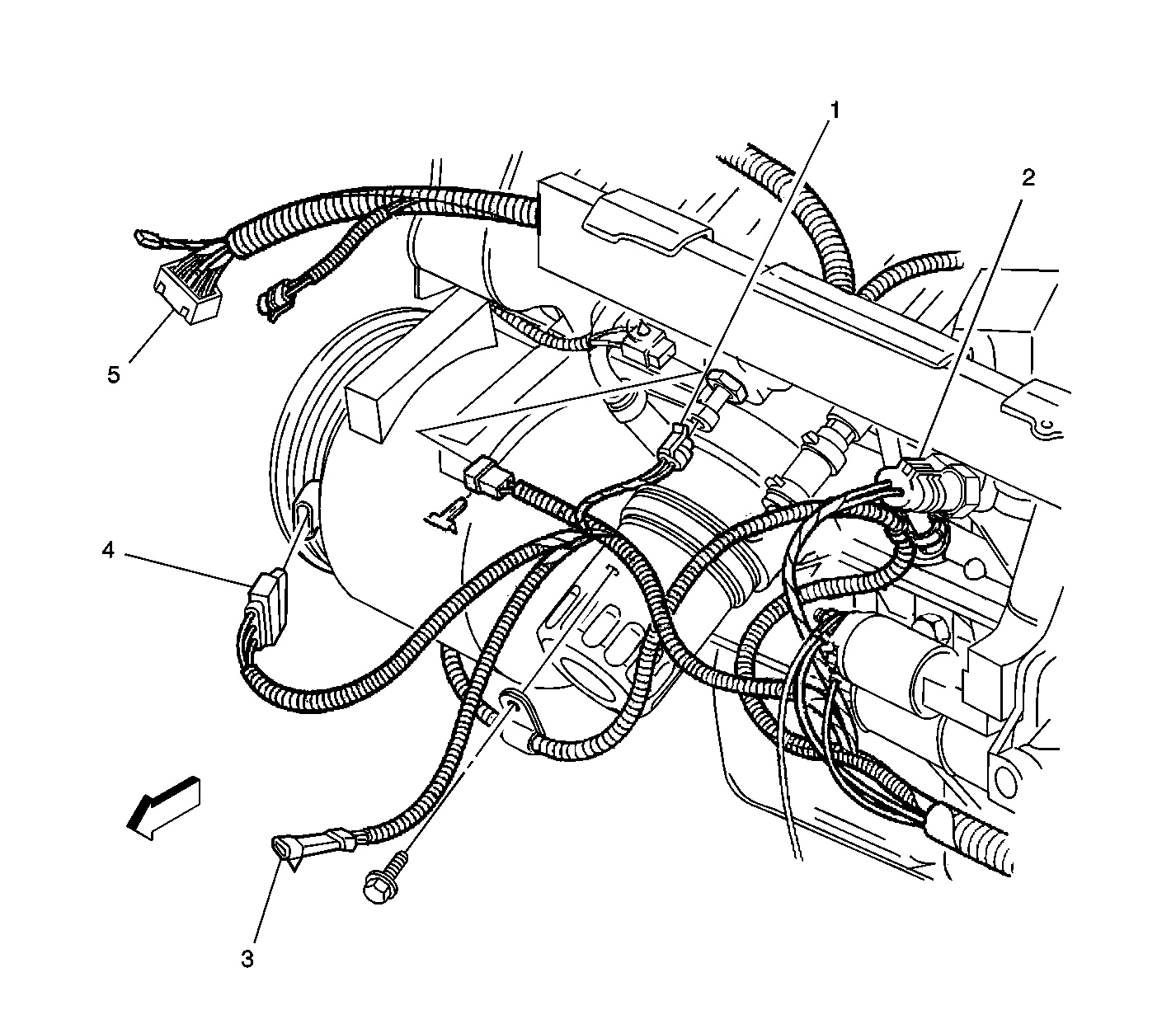 1
2
5
4
3