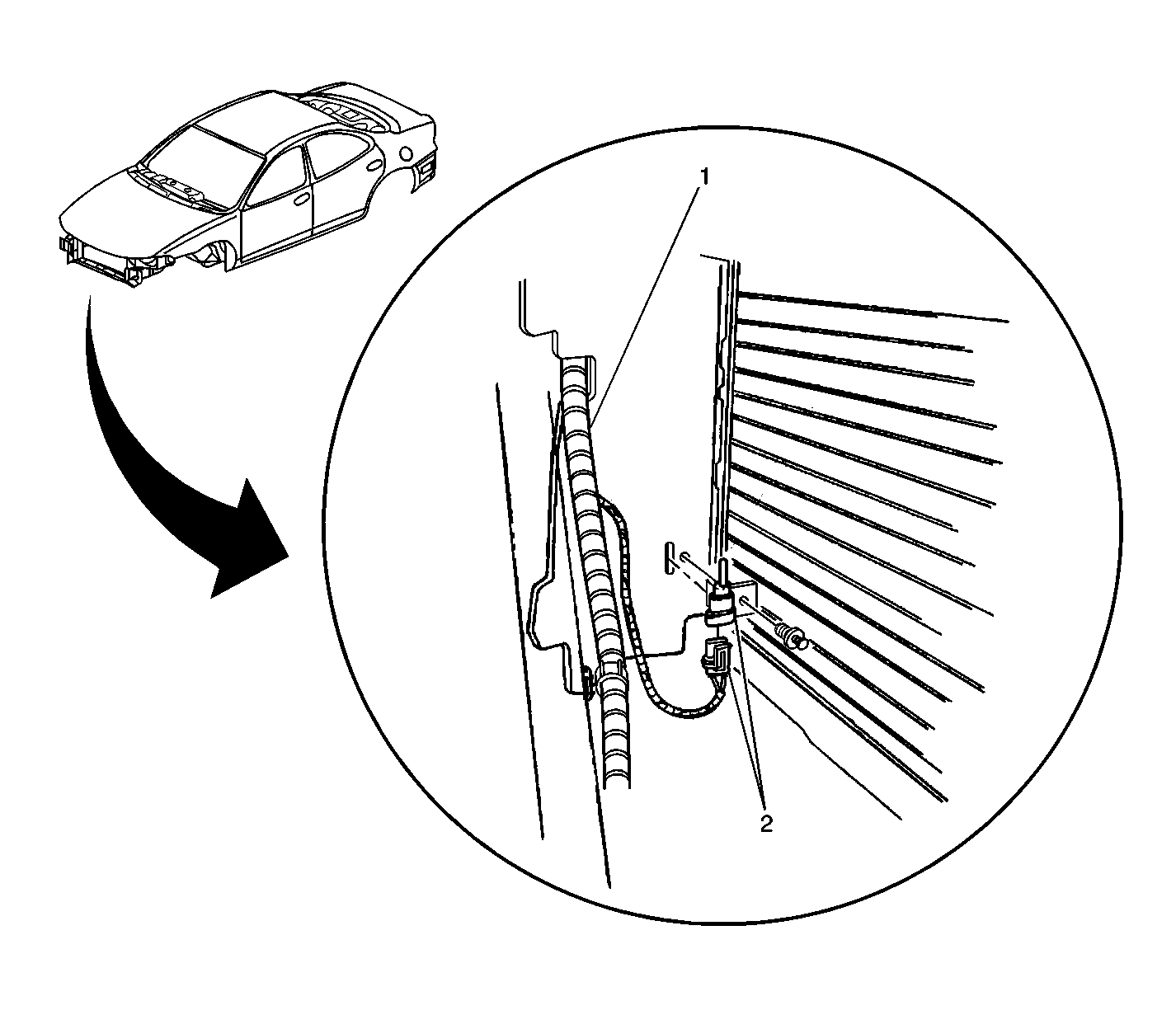 1

2