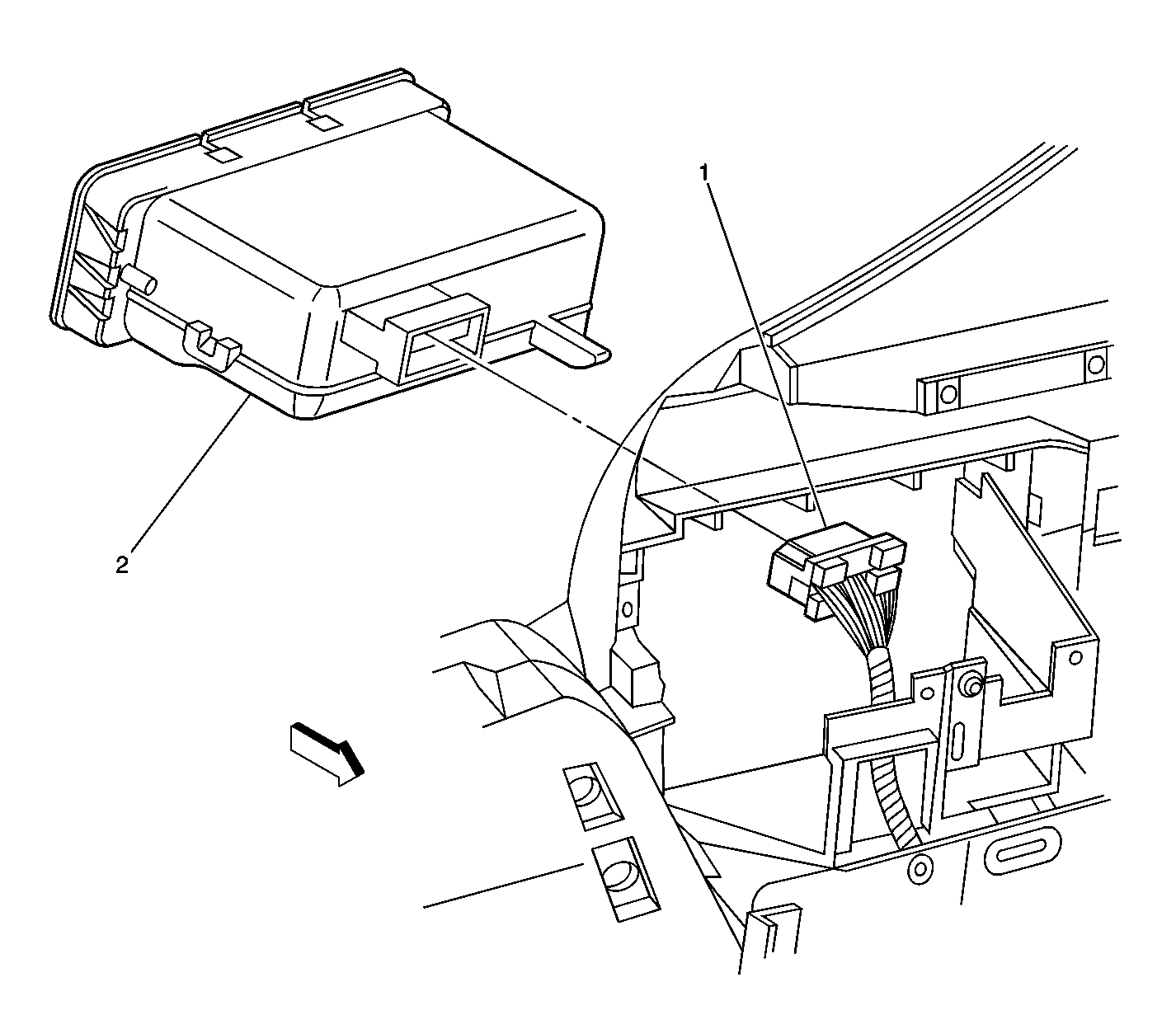 1

2