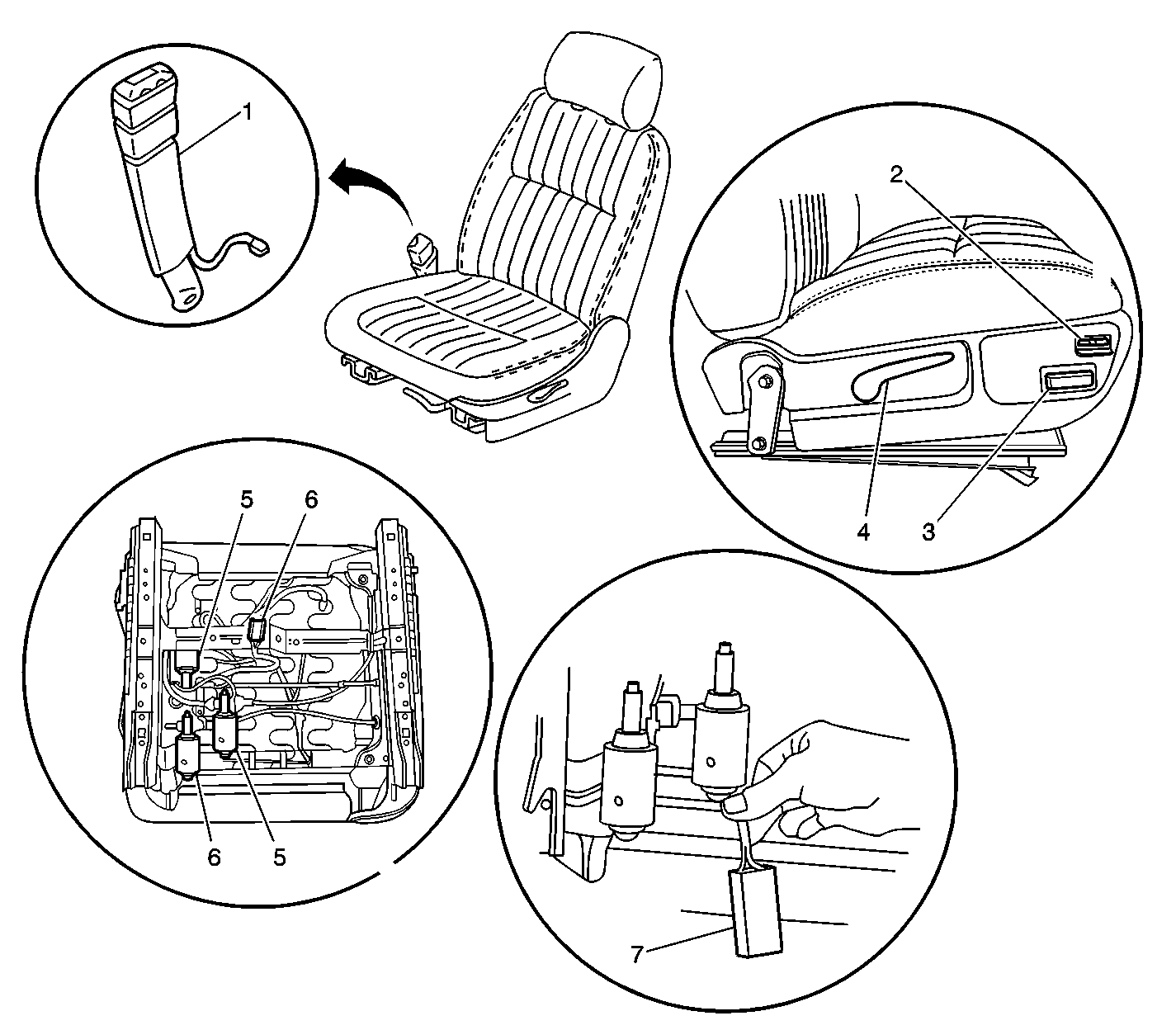 1
2
4
3
5
6
6
5
7