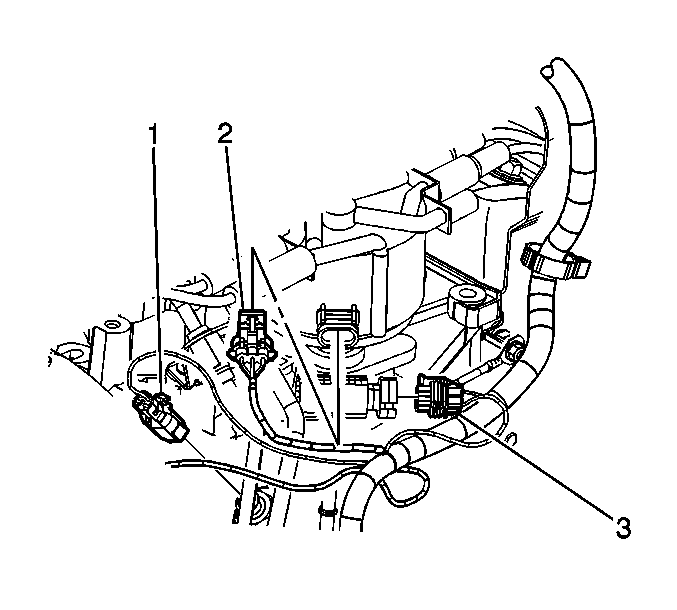 1
2
3