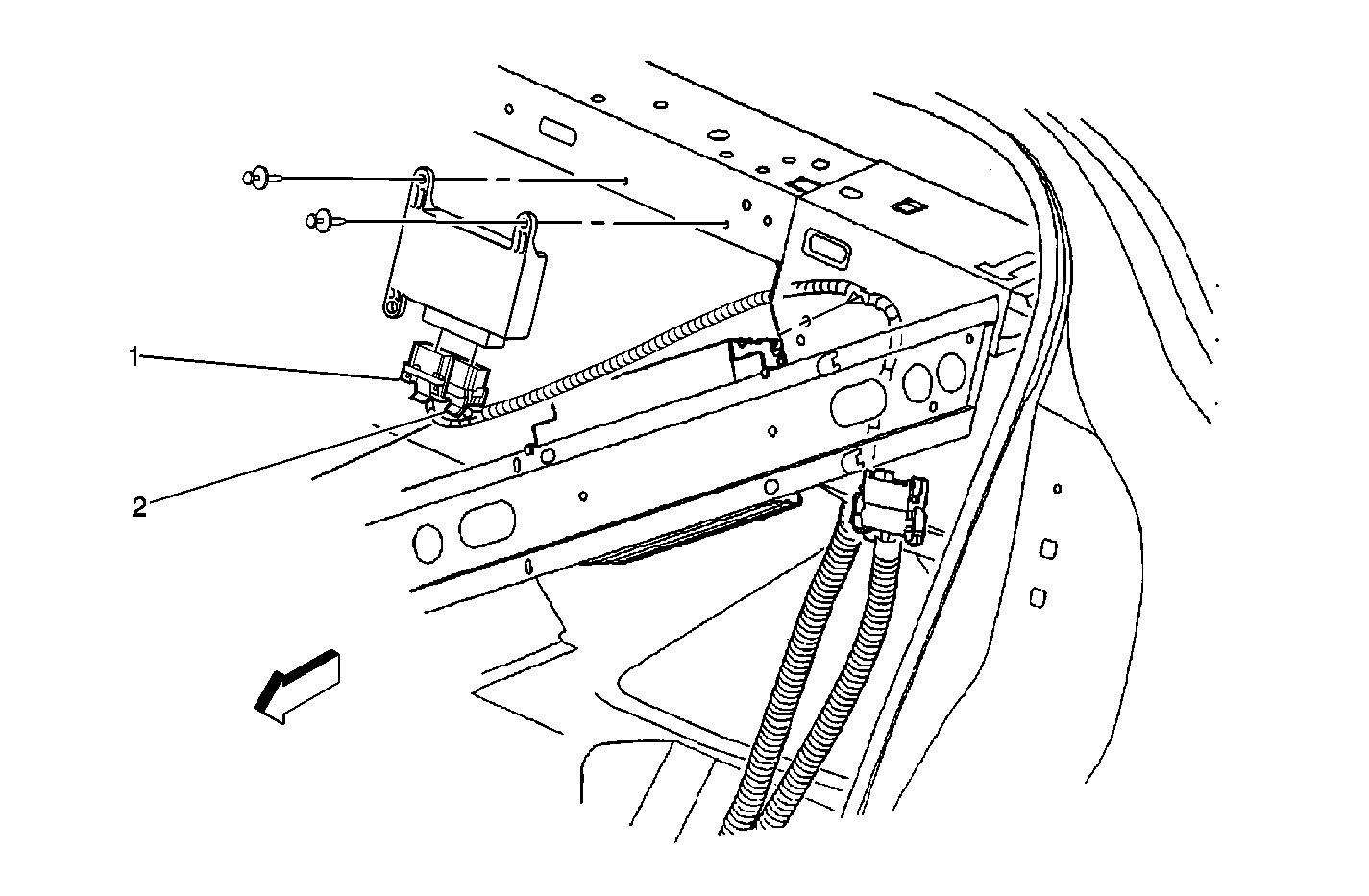 1
2