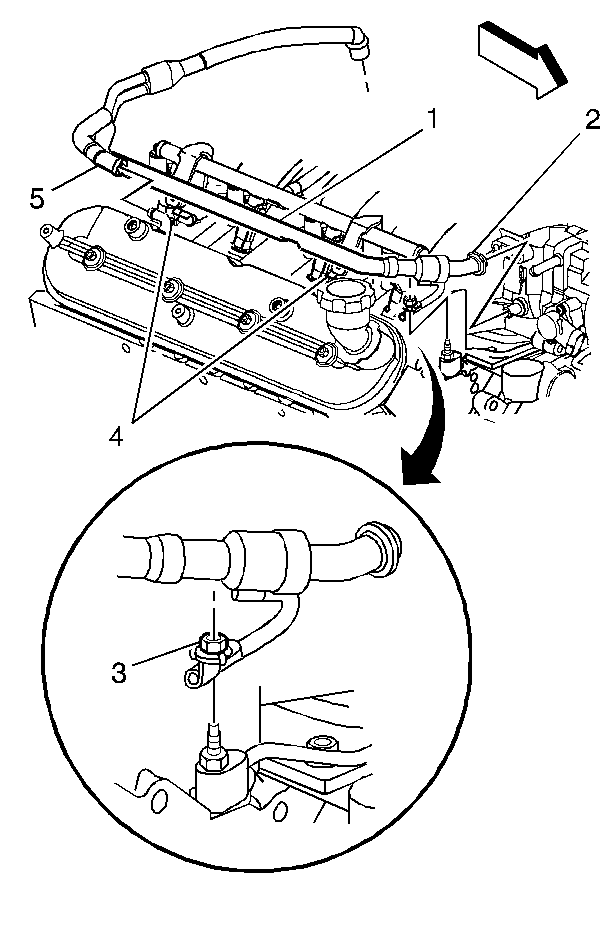 1
2
5
4
3