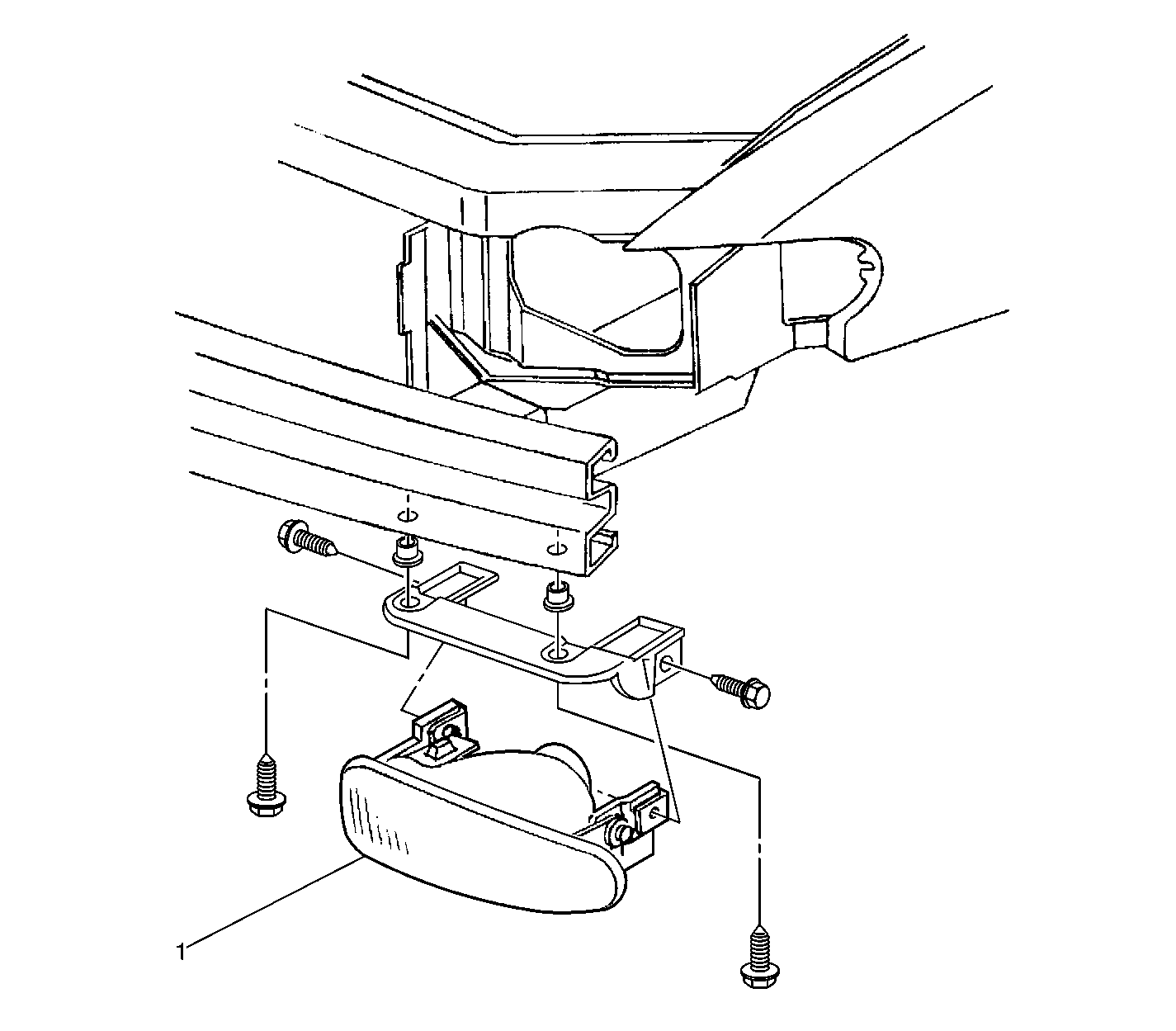 1