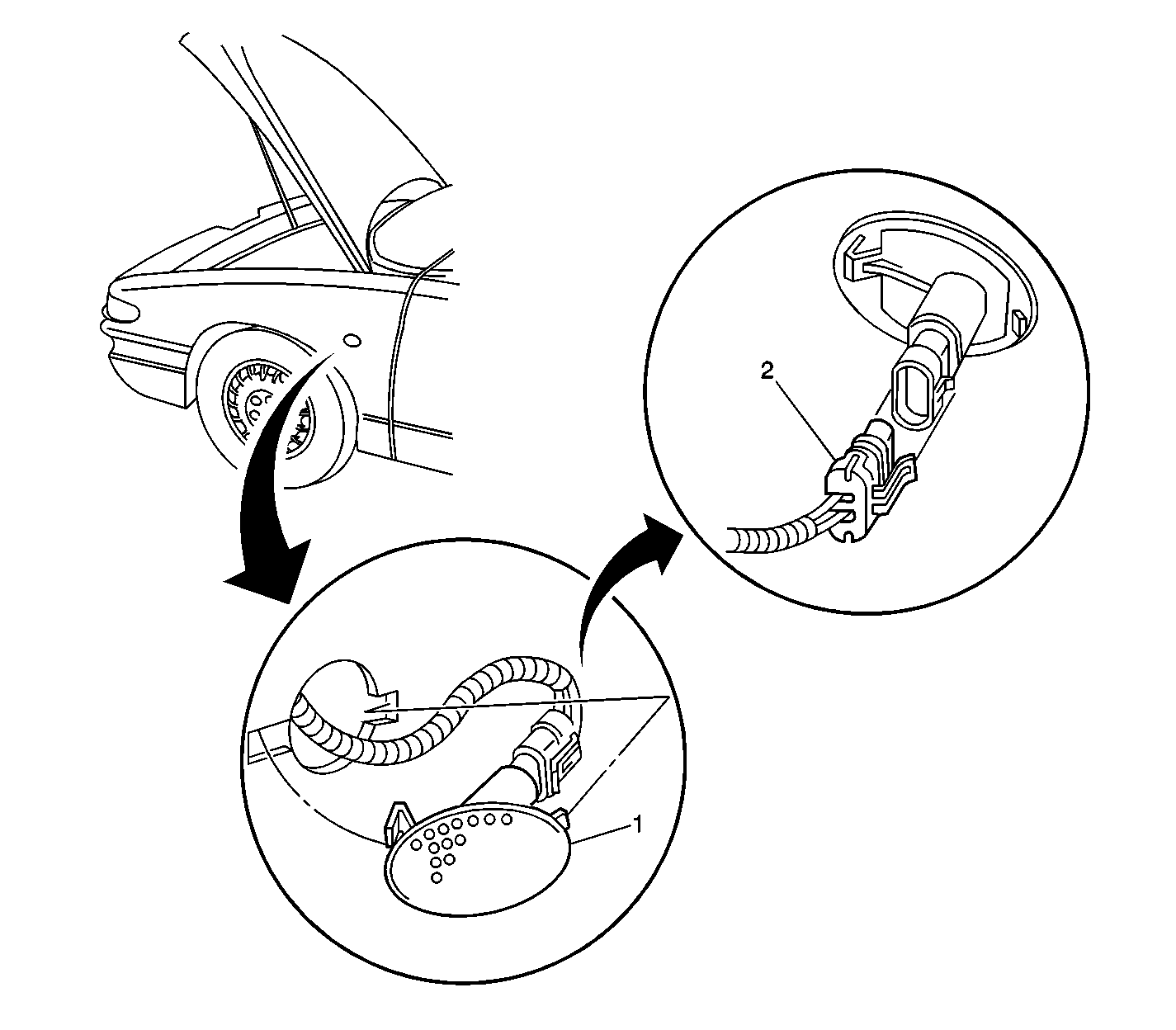 2

1