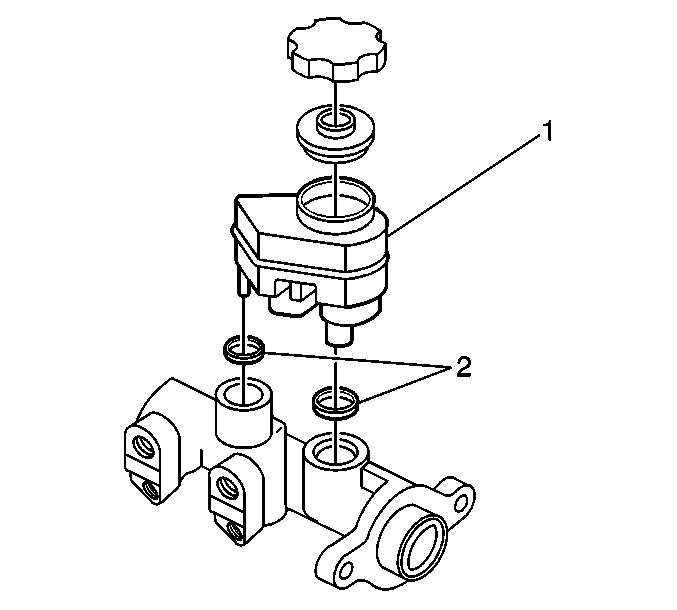 1

2