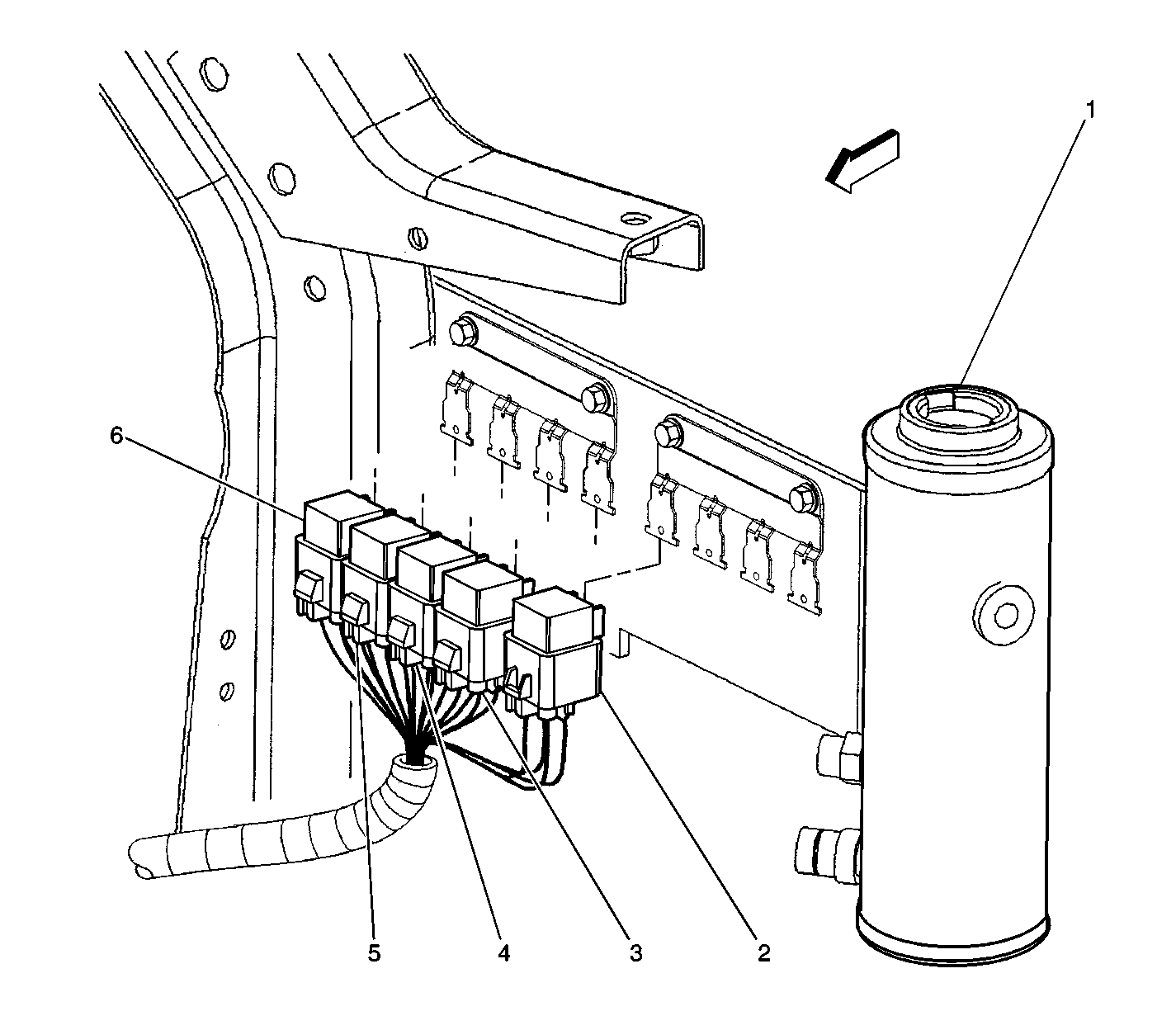 1
6
5
4
3
2