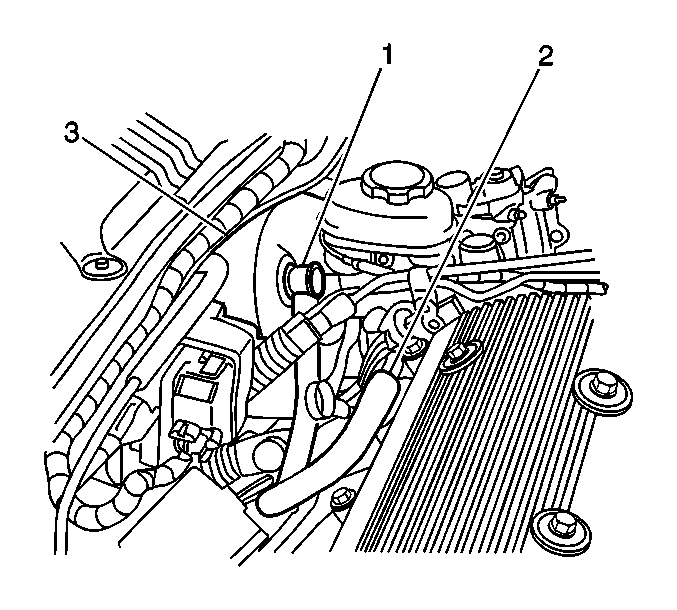 1
2
3