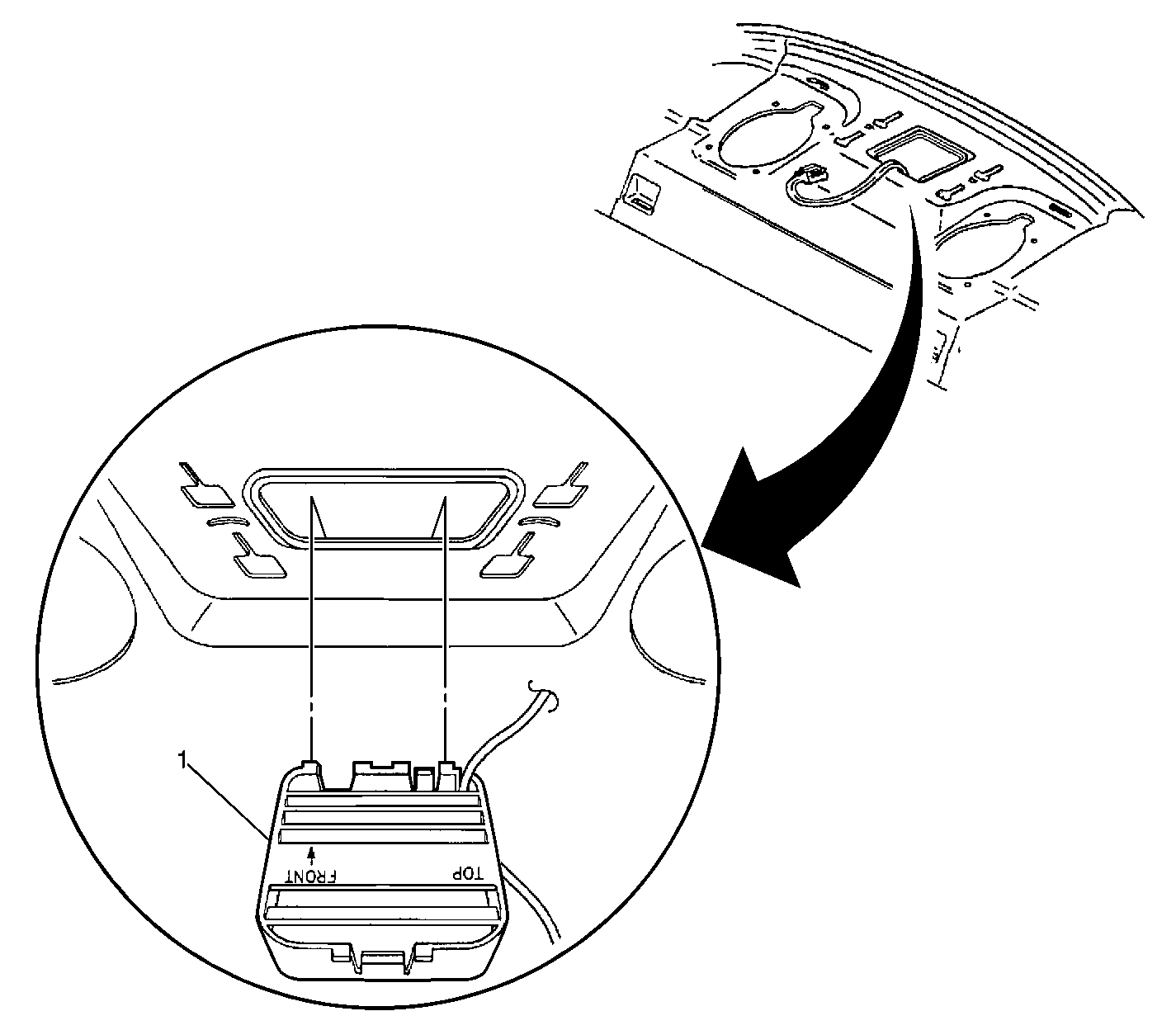 1

FRONT

TOP