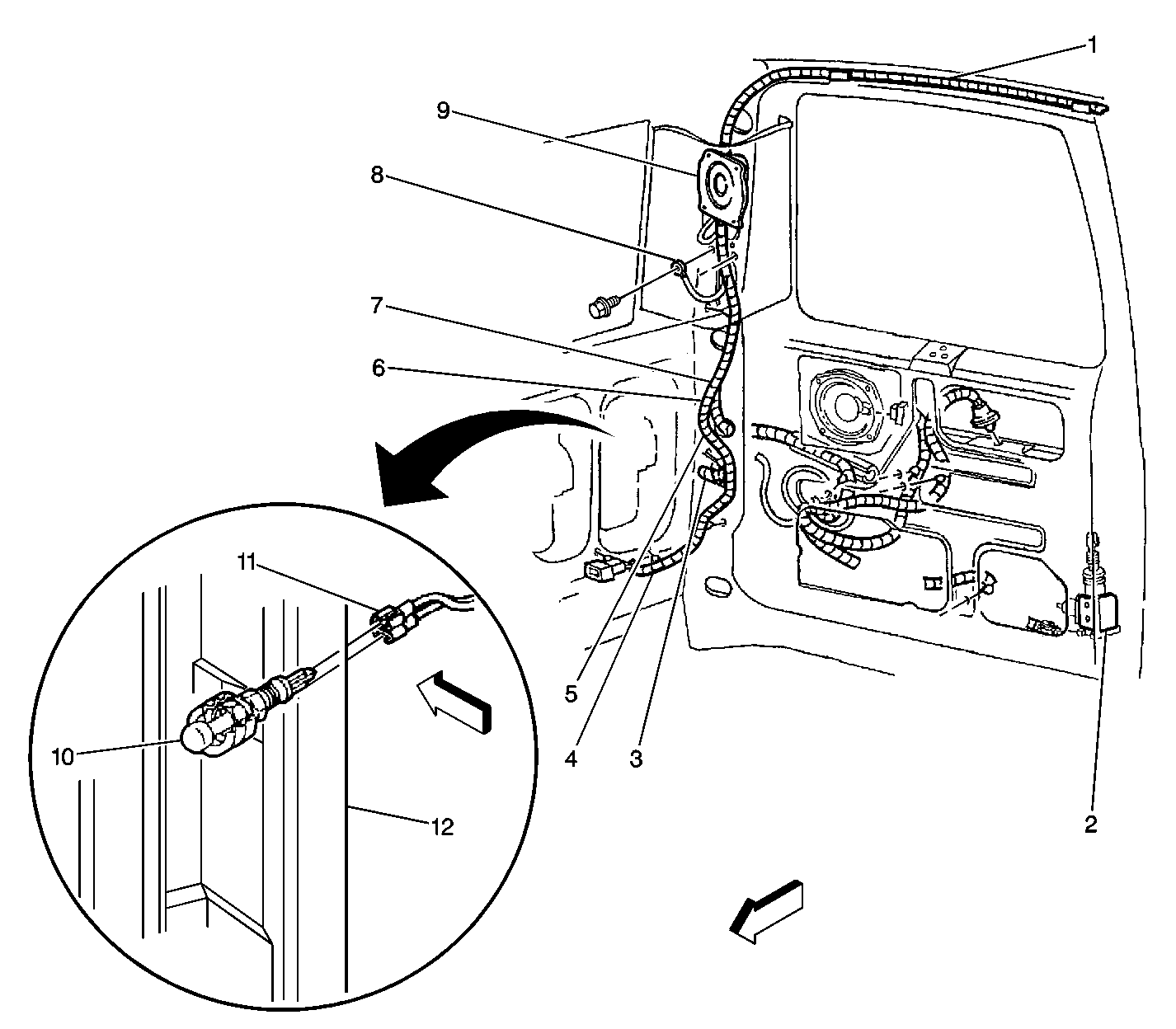 1
9
8
7
6
11
10
12
5
4
3
2