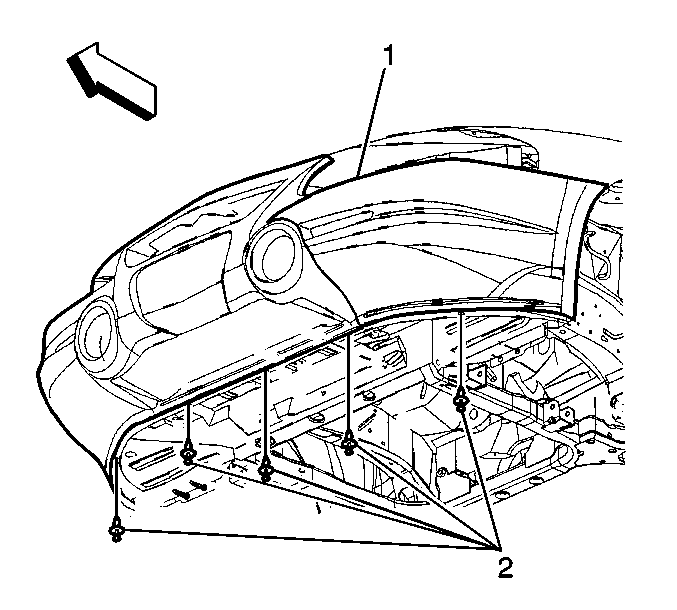 1

2