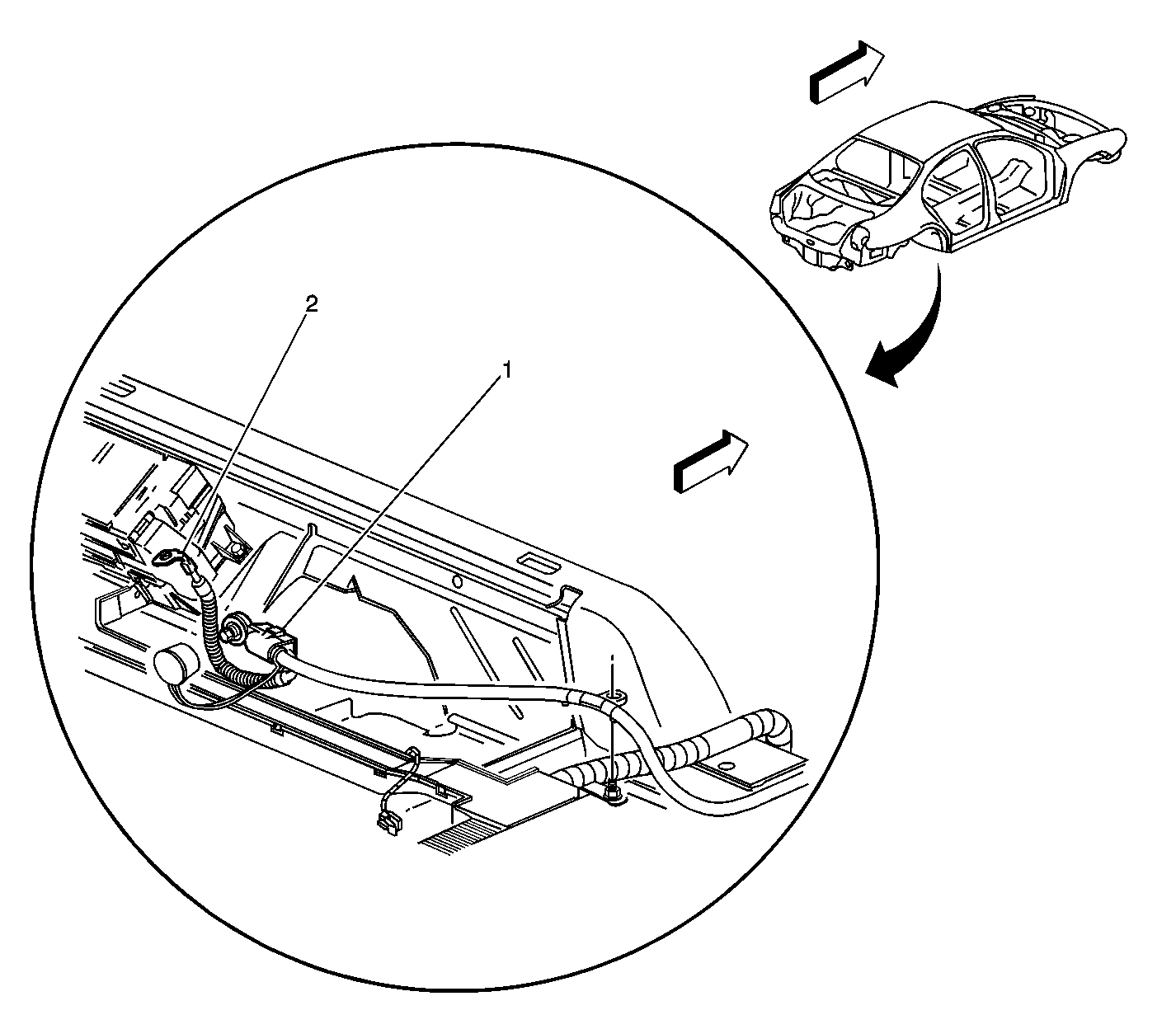 2
1