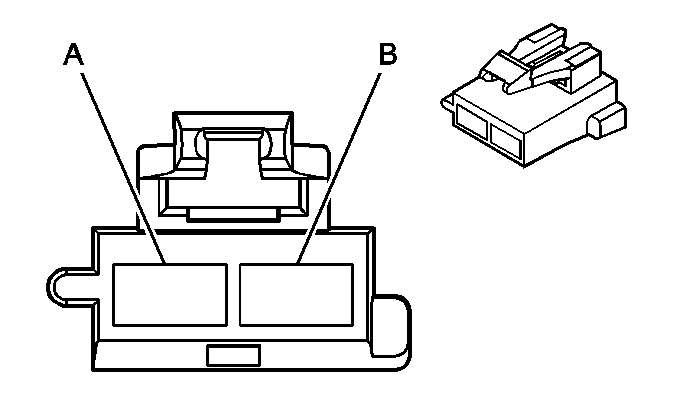 A
B