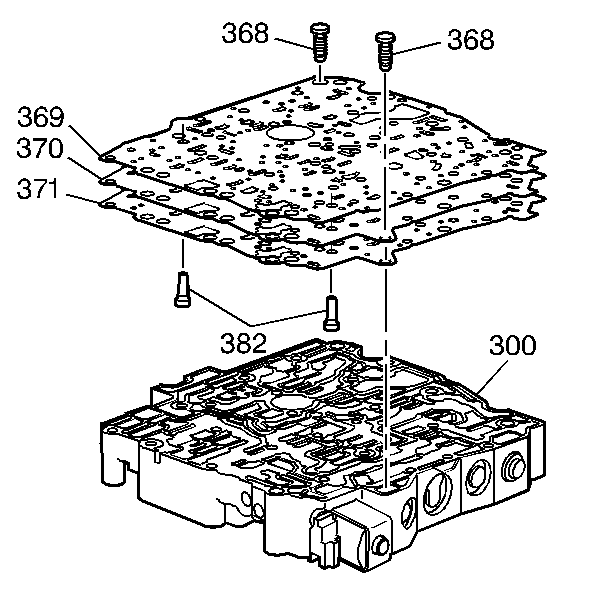 368
368
369
370
371
382
300