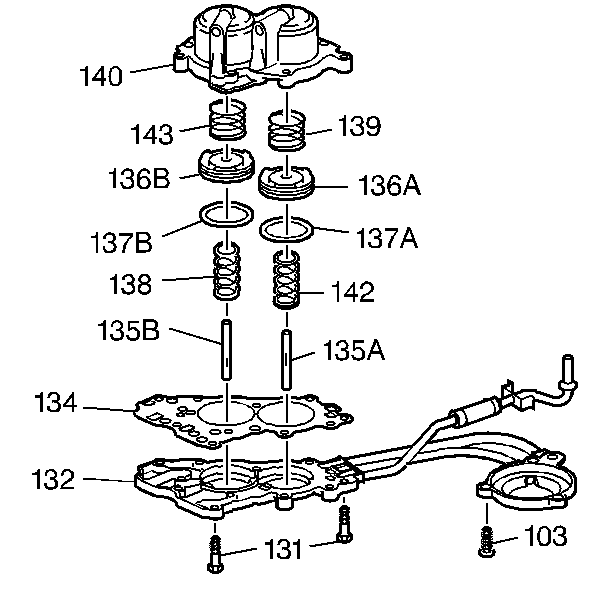 140
143
139
136B
136A
137B
137A
138
142
135B
135A
134
132
131
103