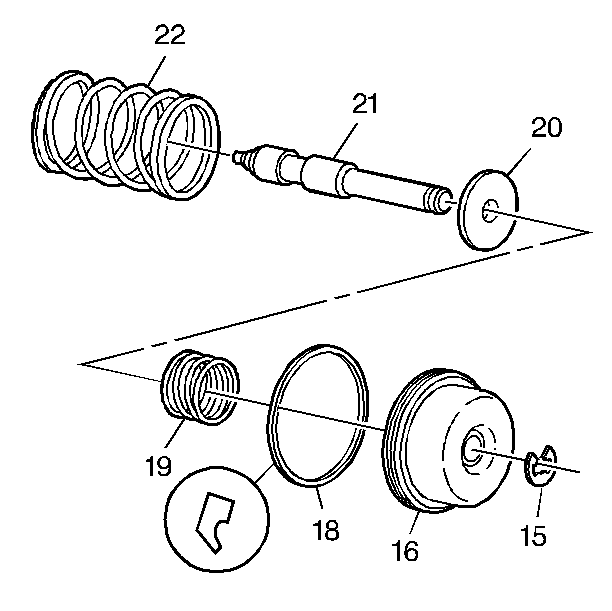 22
21
20
19
18
16
15