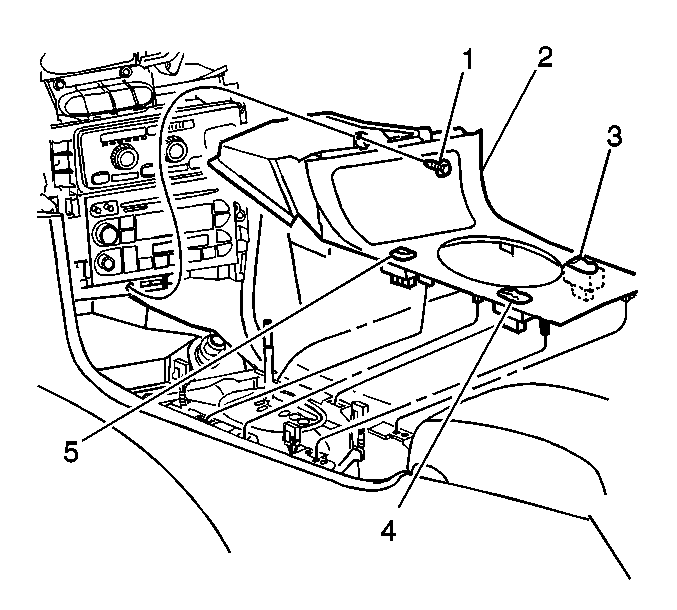 1
2
3
5
4