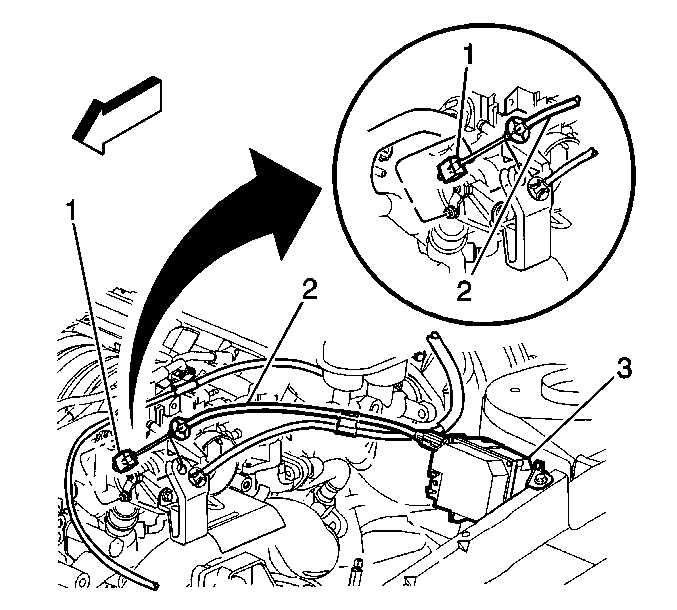 1
2
1
2
3